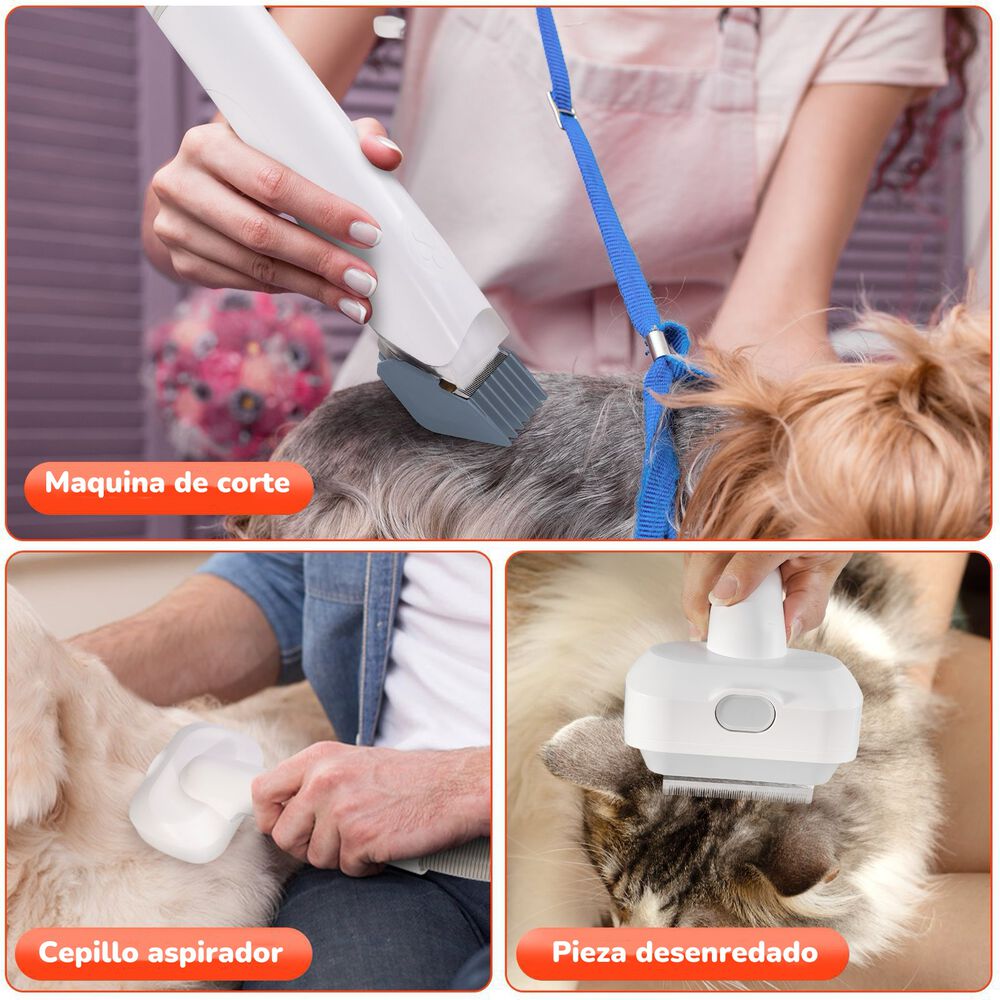 Maquina de corte

Cepillo aspirador

Pieza desenredado