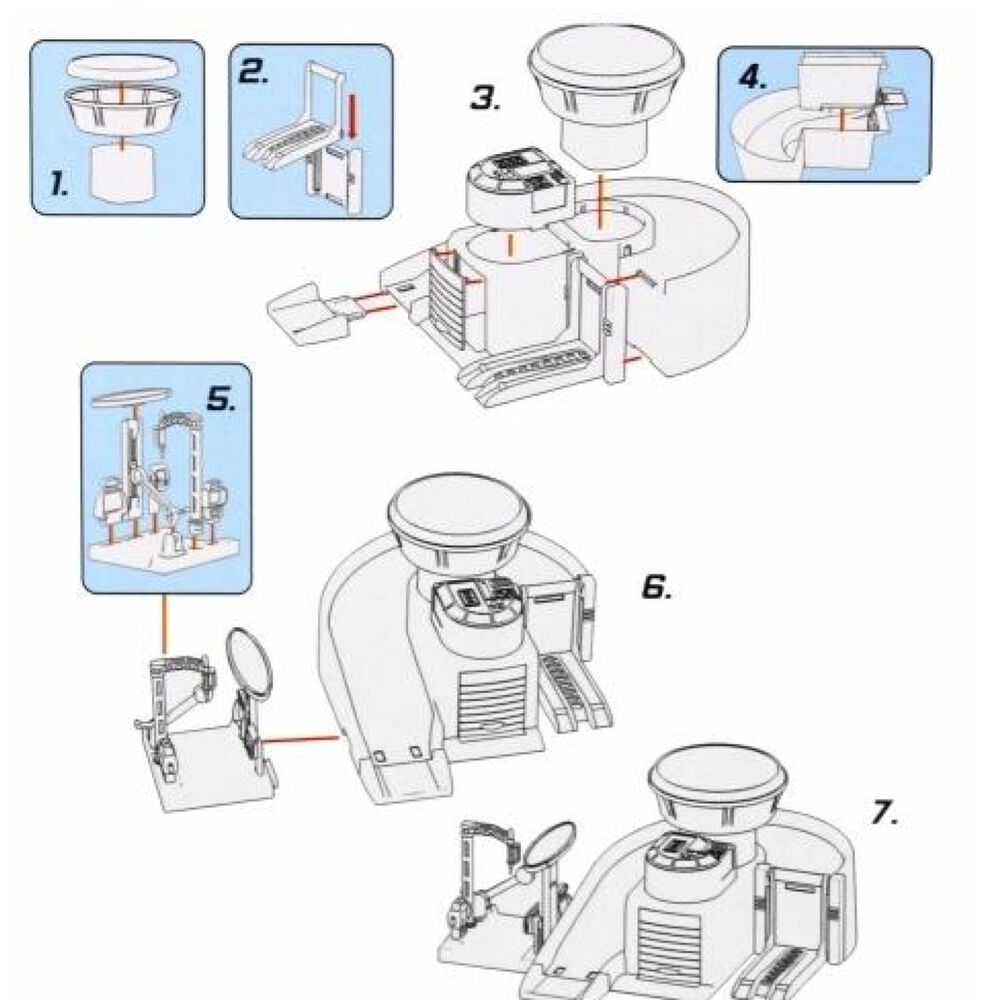 1.

2.

3.

4.

5.

6.

7.