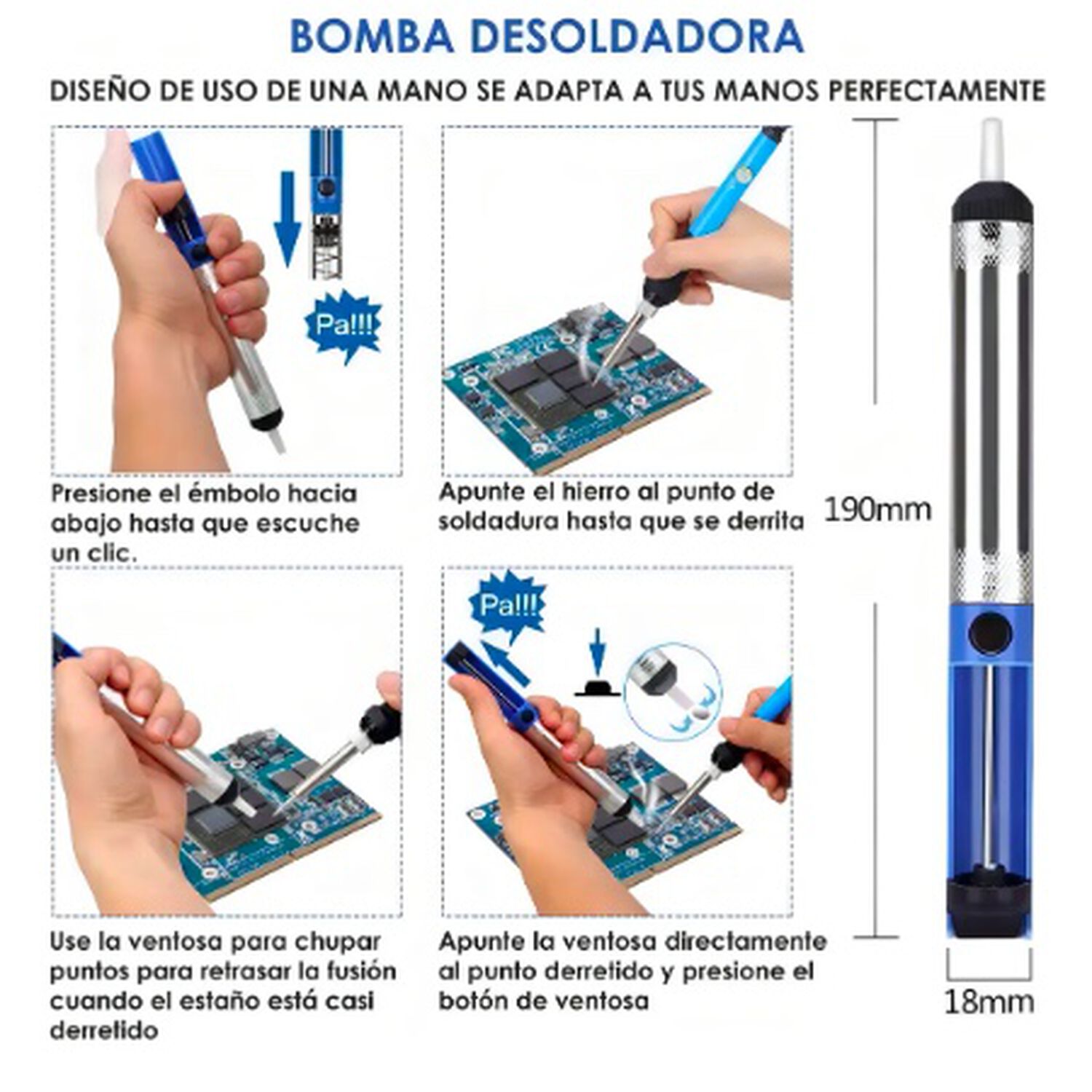 BOMBA DESOLDADORA

DISEÑO DE USO DE UNA MANO SE ADAPTA A TUS MANOS PERFECTAMENTE

Pa!!!

Presione el émbolo hacia abajo hasta que escuche un clic.

Apunte el hierro al punto de soldadura hasta que se derrita

190mm

Pa!!!

Use la ventosa para chupar puntos para retrasar la fusión cuando el estaño está casi derretido

Apunte la ventosa directamente al punto derretido y presione el botón de ventosa

18mm