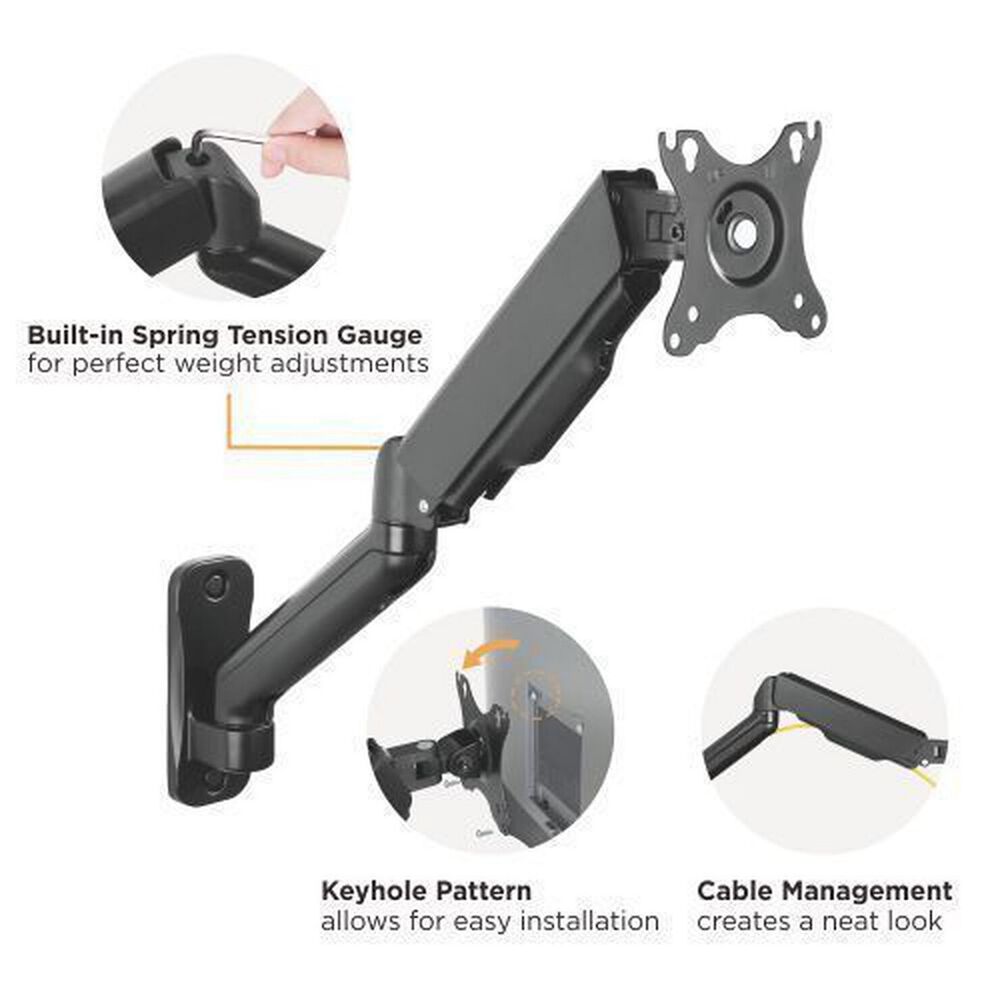 Built-in Spring Tension Gauge
for perfect weight adjustments

Keyhole Pattern
allows for easy installation

Cable Management
creates a neat look