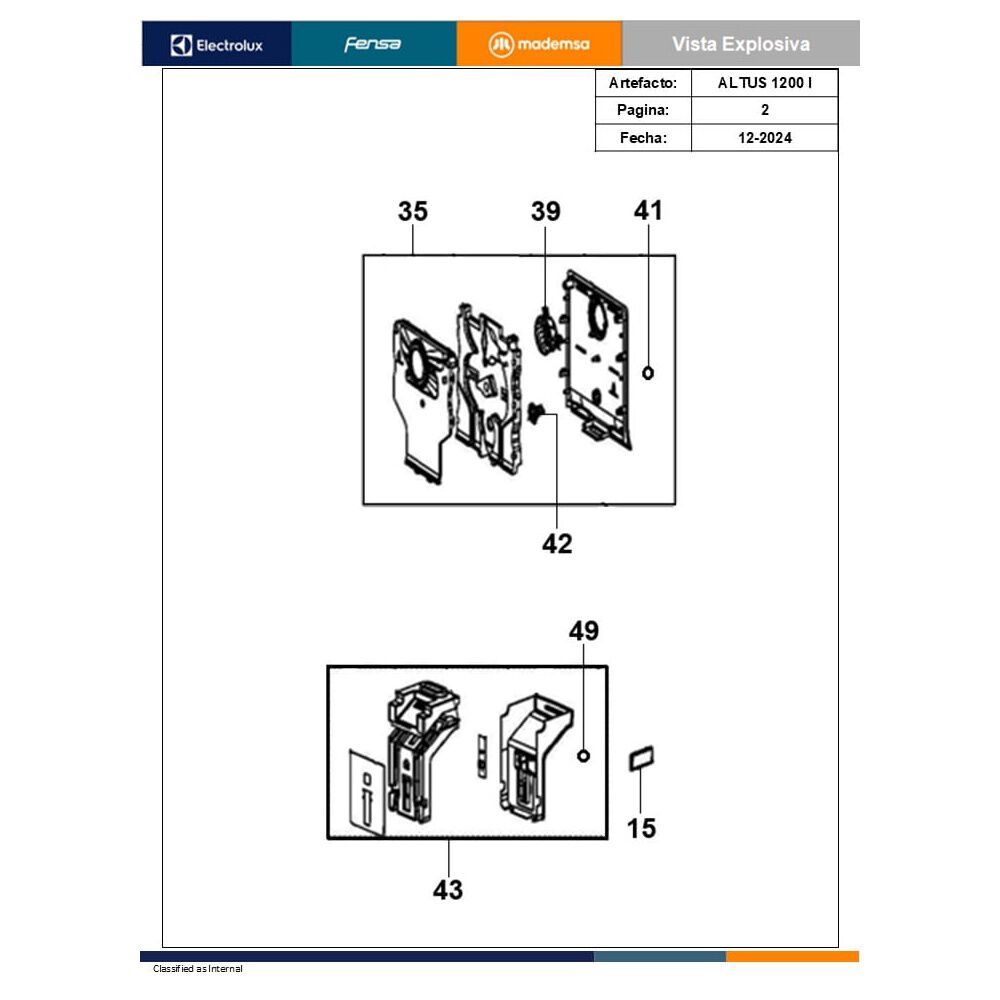 Electrolux Fensa mademsa Vista Explosiva

| Artefacto: | ALTUS 1200 I |
|---|---|
| Pagina: | 2 |
| Fecha: | 12-2024 |

35
39
41
42

49
15
43

Classified as Internal