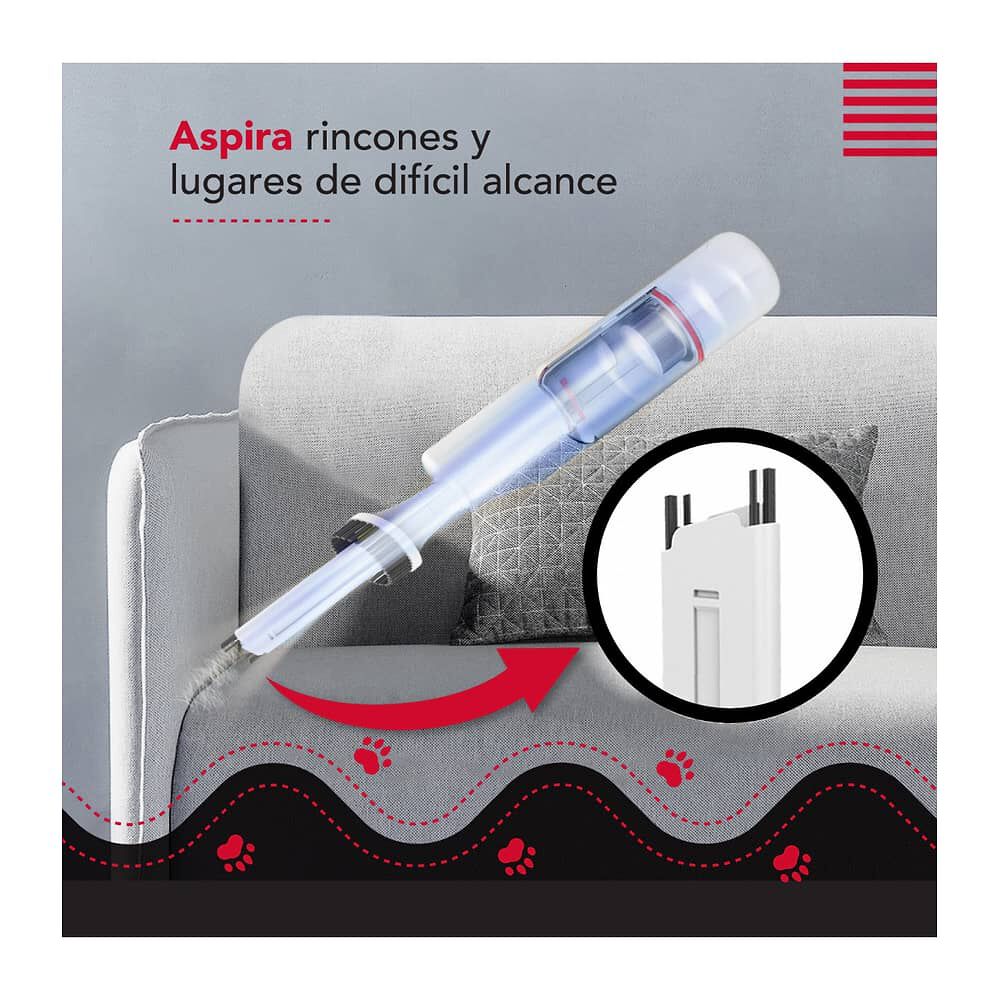 Aspira rincones y lugares de difícil alcance