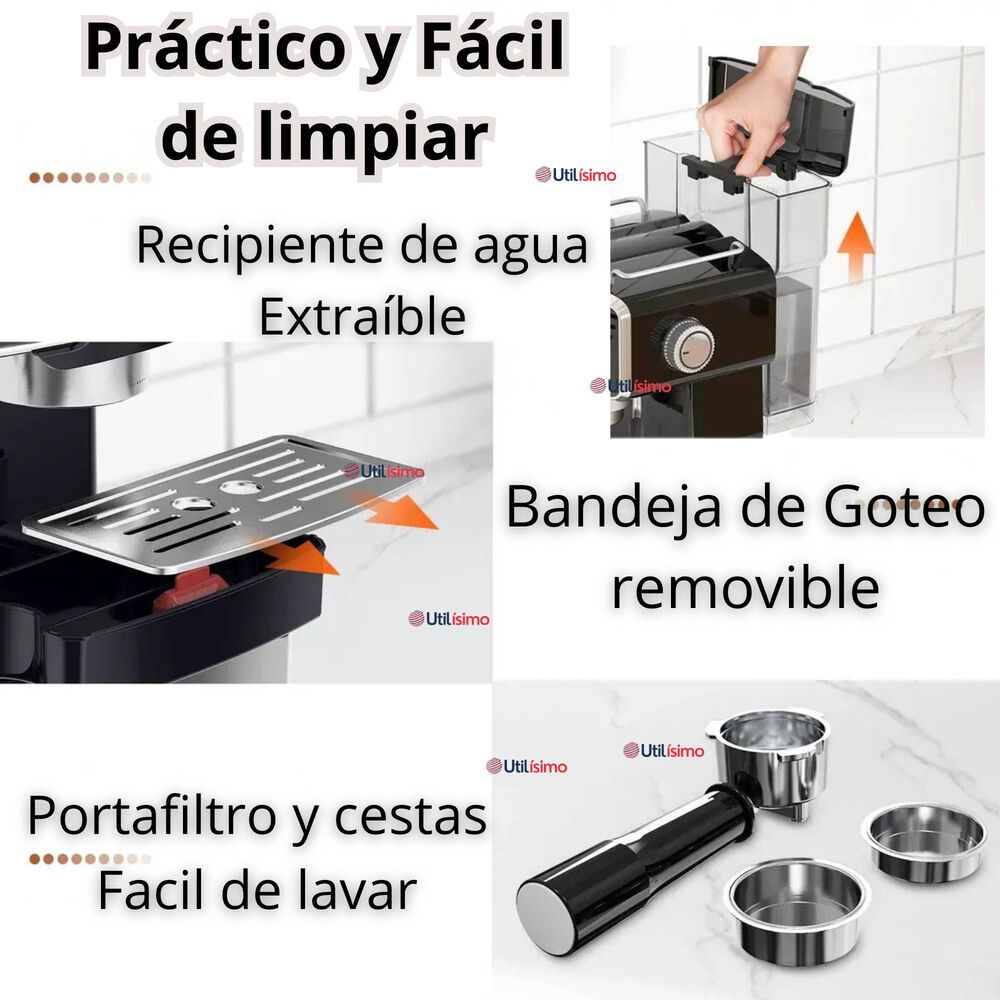 Práctico y Fácil de limpiar

Utilísimo

Recipiente de agua Extraíble

Utilísimo

Utilísimo

Bandeja de Goteo removible

Utilísimo

Utilísimo

Utilísimo

Portafiltro y cestas Facil de lavar