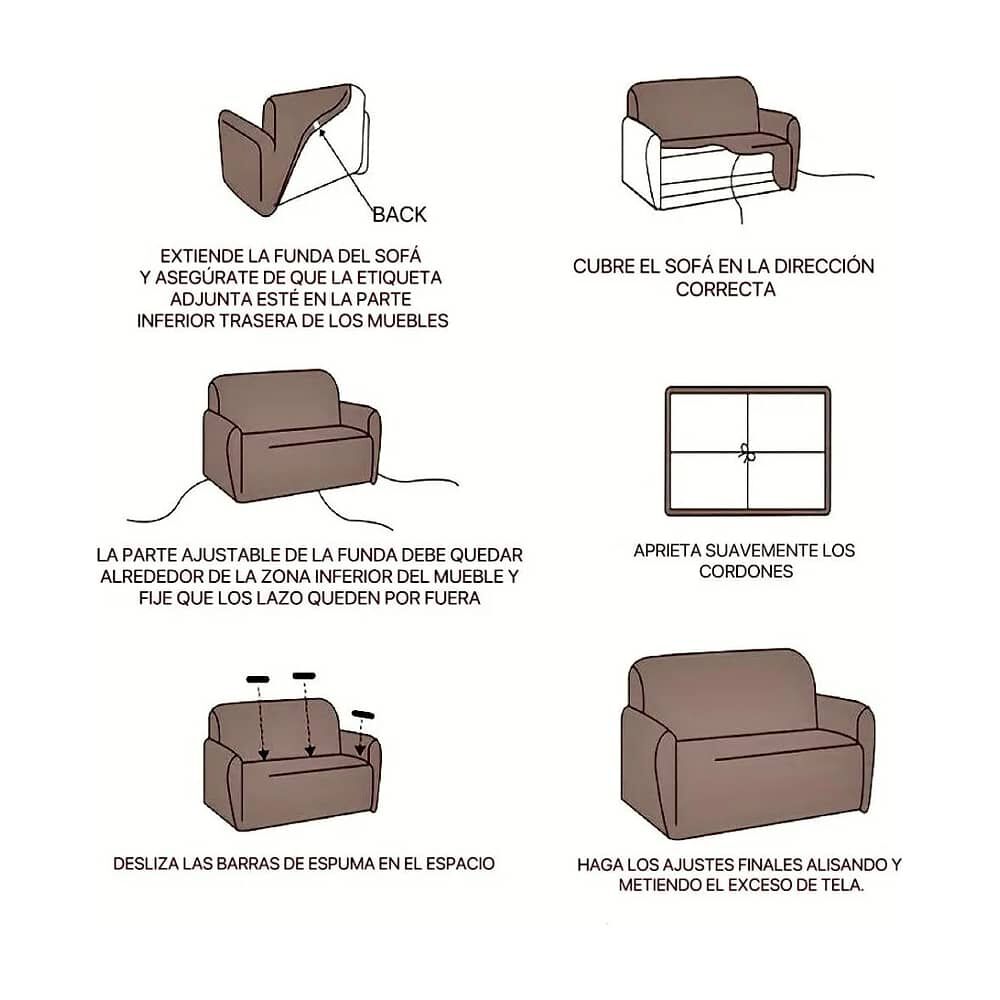 BACK

EXTIENDE LA FUNDA DEL SOFÁ Y ASEGÚRATE DE QUE LA ETIQUETA ADJUNTA ESTÉ EN LA PARTE INFERIOR TRASERA DE LOS MUEBLES

CUBRE EL SOFÁ EN LA DIRECCIÓN CORRECTA

LA PARTE AJUSTABLE DE LA FUNDA DEBE QUEDAR ALREDEDOR DE LA ZONA INFERIOR DEL MUEBLE Y FIJE QUE LOS LAZO QUEDEN POR FUERA

APRIETA SUAVEMENTE LOS CORDONES

DESLIZA LAS BARRAS DE ESPUMA EN EL ESPACIO

HAGA LOS AJUSTES FINALES ALISANDO Y METIENDO EL EXCESO DE TELA.