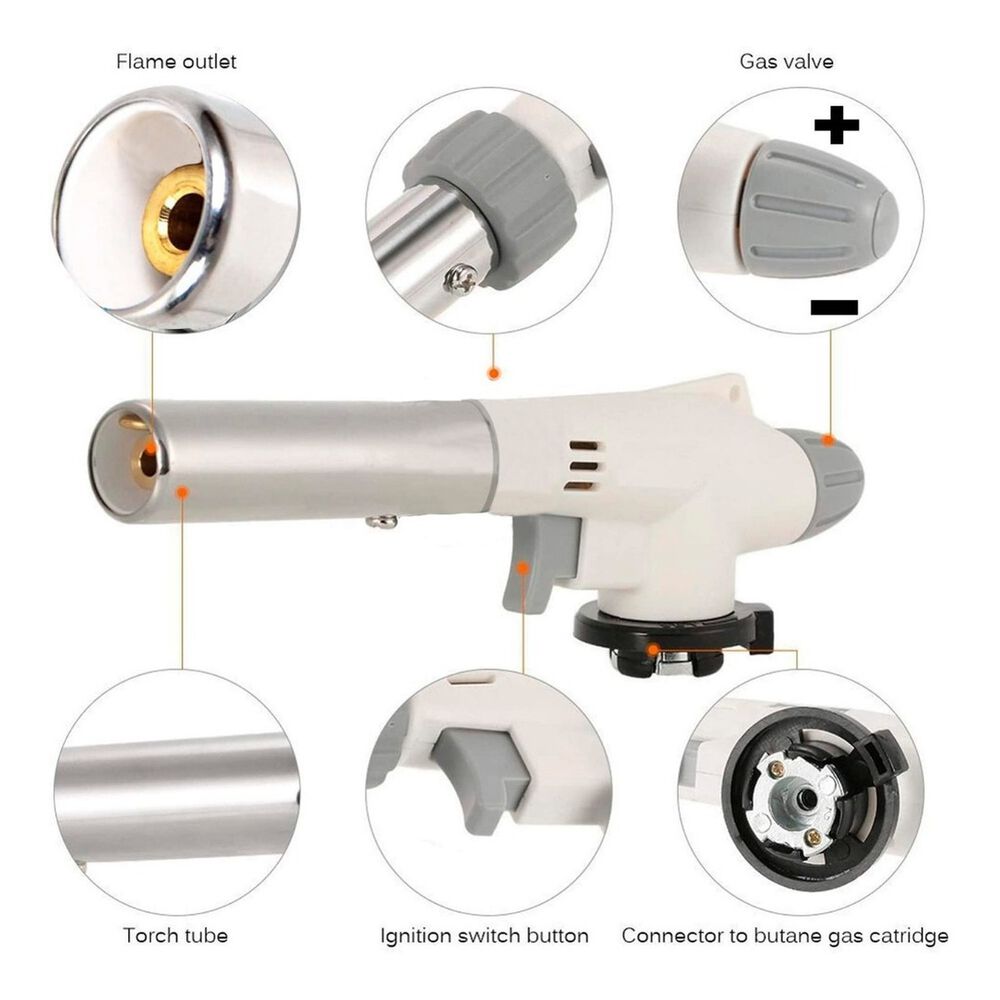 Flame outlet

Gas valve

+

−

Torch tube

Ignition switch button

Connector to butane gas catridge