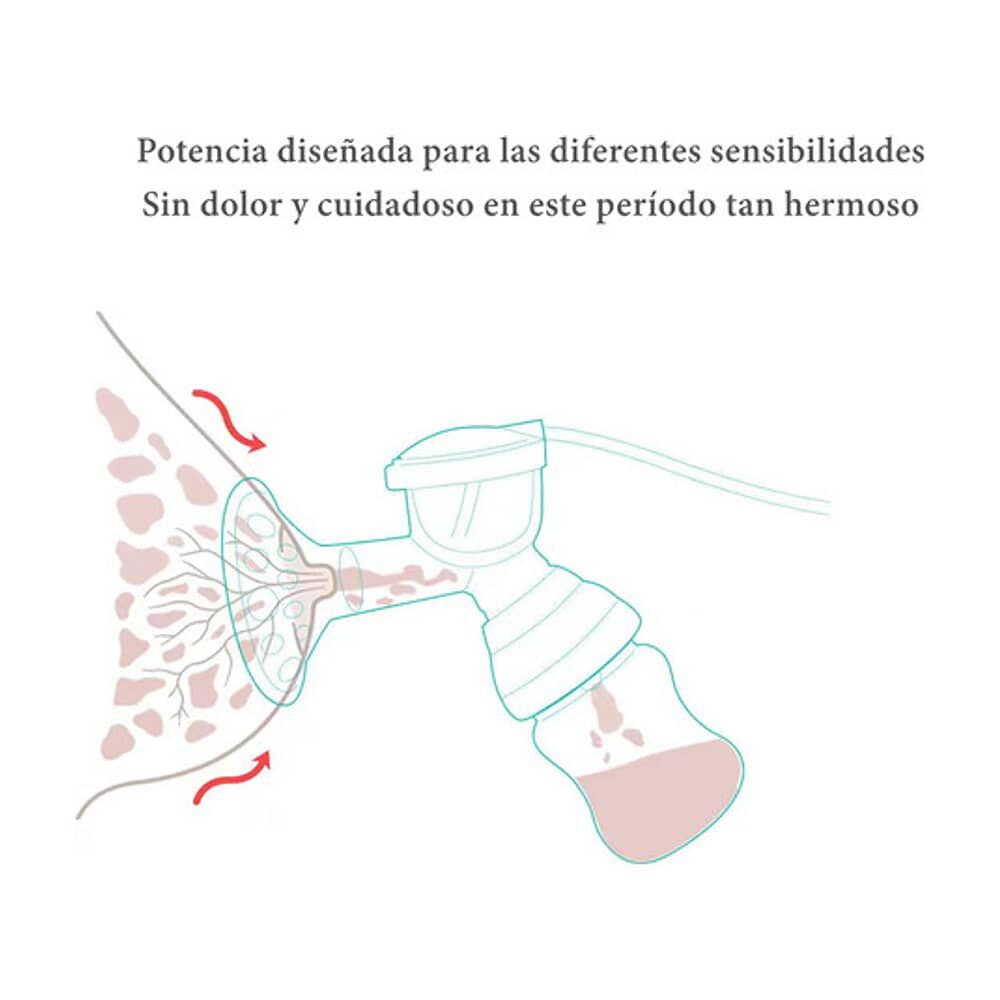 Potencia diseñada para las diferentes sensibilidades
Sin dolor y cuidadoso en este período tan hermoso