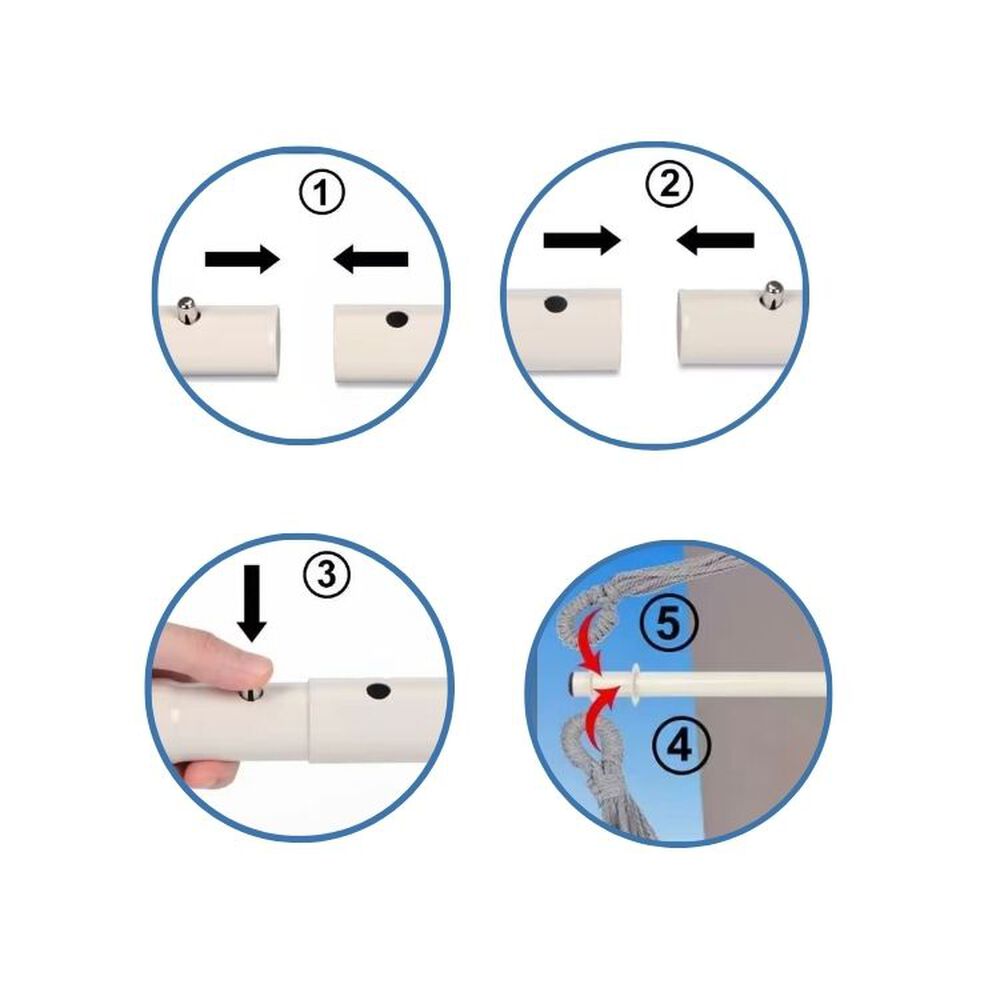 ①

②

③

⑤

④