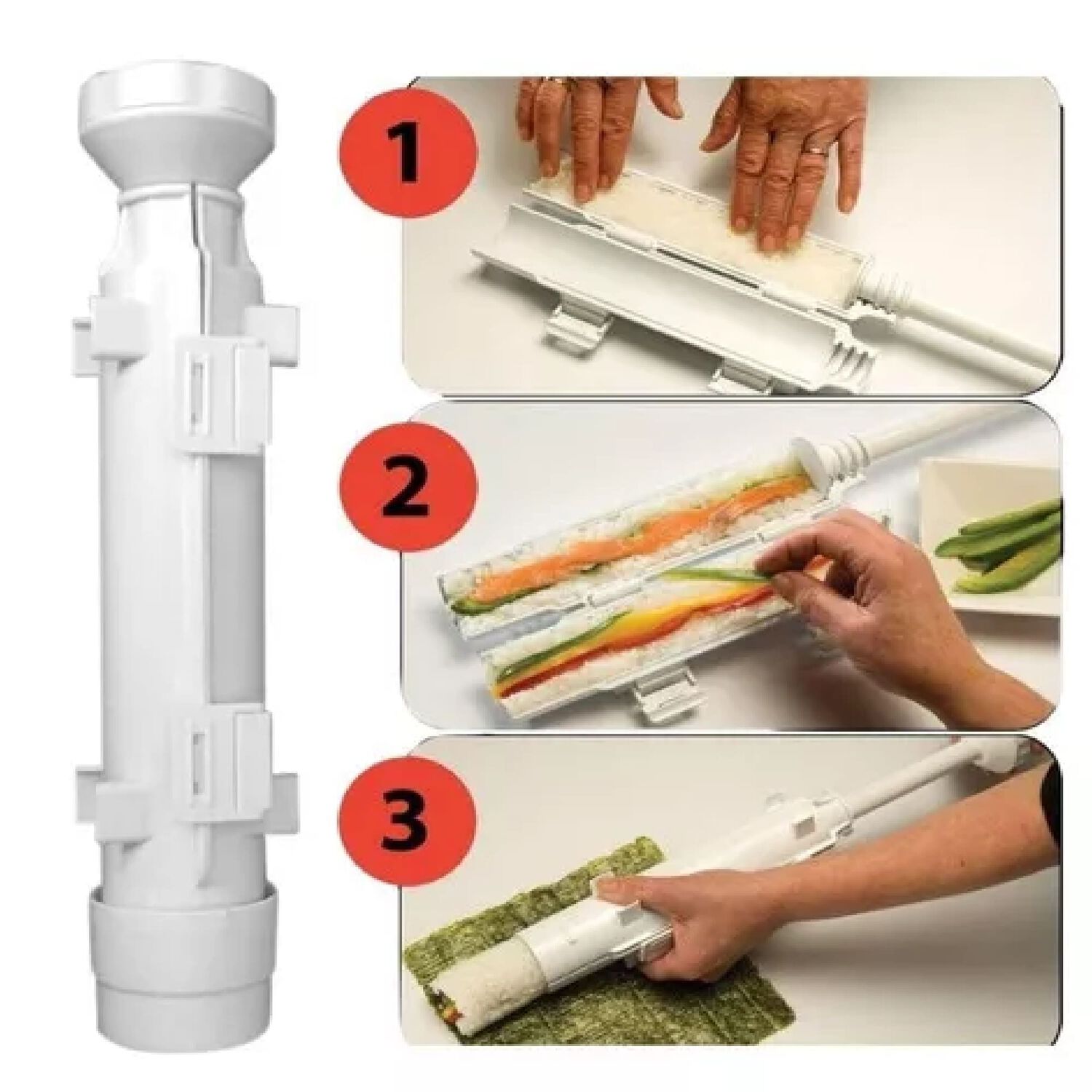 1

2

3