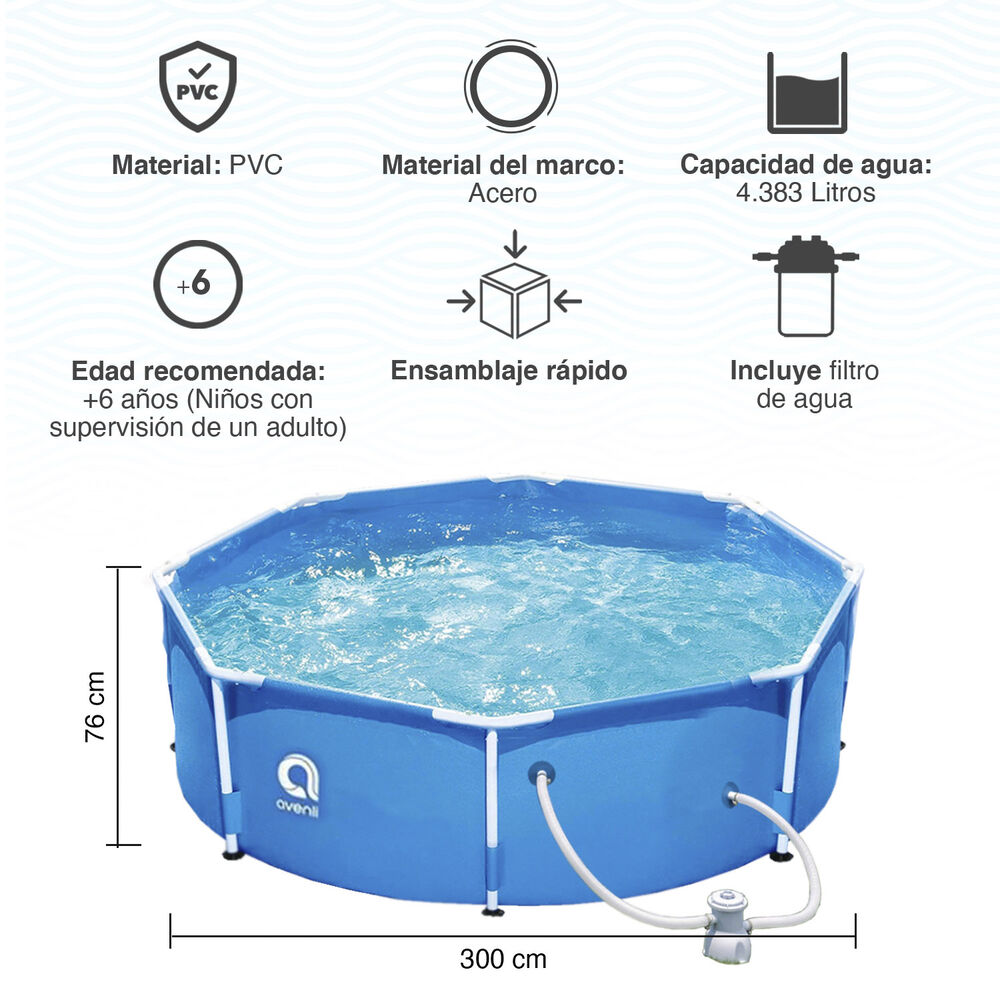 PVC

Material: PVC

Material del marco: Acero

Capacidad de agua: 4.383 Litros

+6

Edad recomendada: +6 años (Niños con supervisión de un adulto)

Ensamblaje rápido

Incluye filtro de agua

76 cm

avenli

300 cm