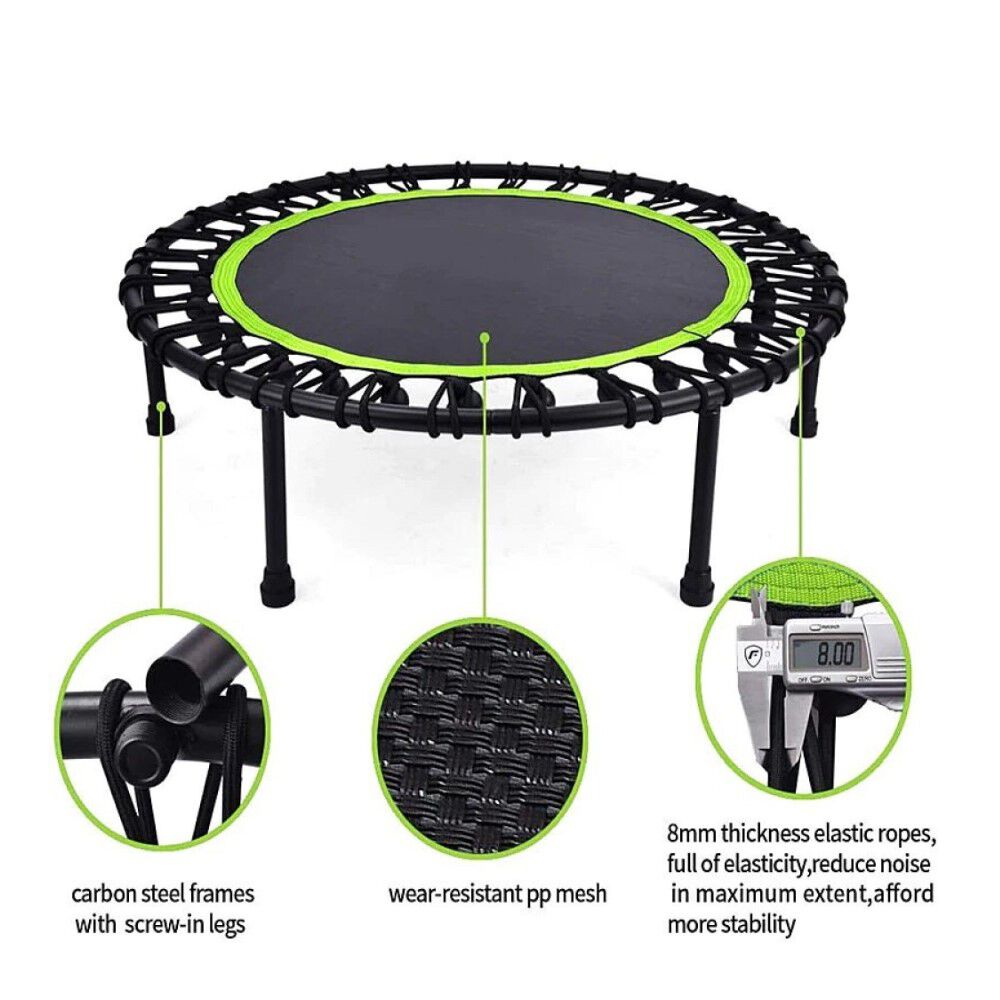 8.00

OFF ON ZERO

carbon steel frames with screw-in legs

wear-resistant pp mesh

8mm thickness elastic ropes, full of elasticity,reduce noise in maximum extent,afford more stability