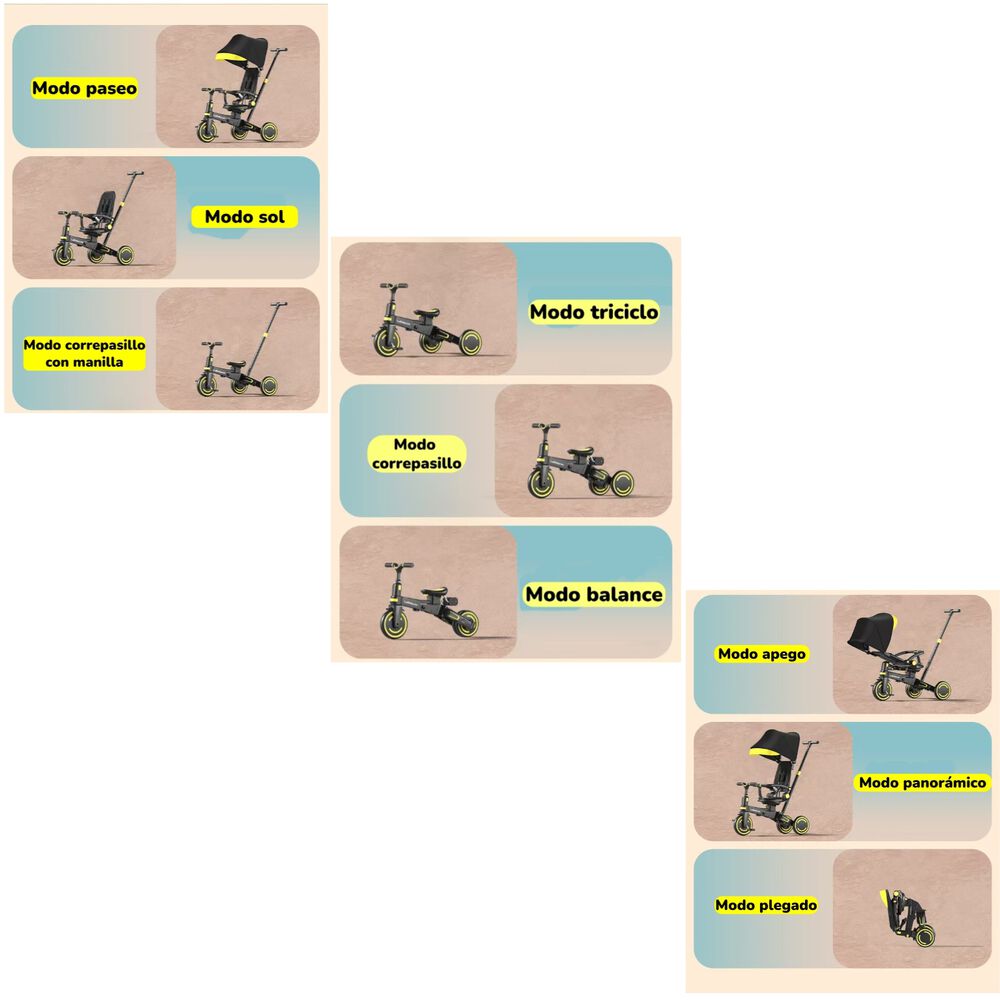 Modo paseo

Modo sol

Modo correpasillo con manilla

Modo triciclo

Modo correpasillo

Modo balance

Modo apego

Modo panorámico

Modo plegado