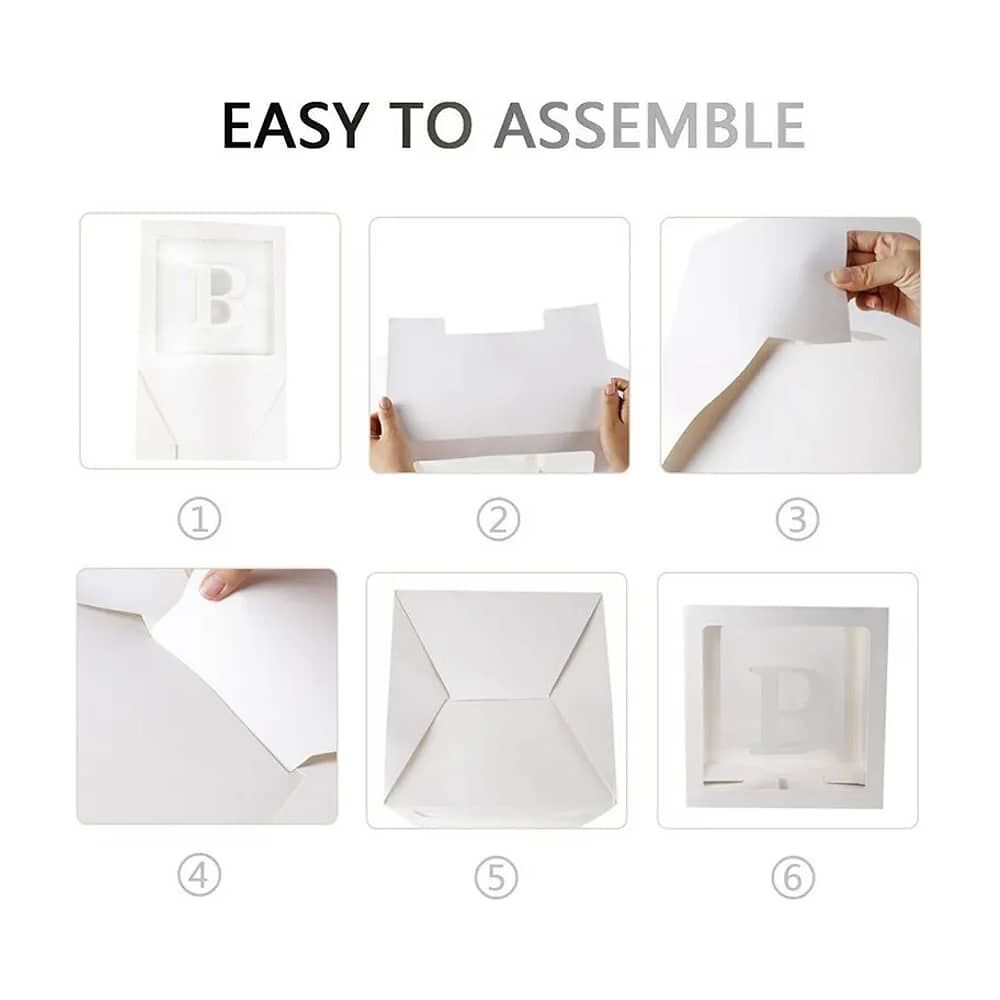 EASY TO ASSEMBLE

B

①

②

③

④

⑤

B

⑥