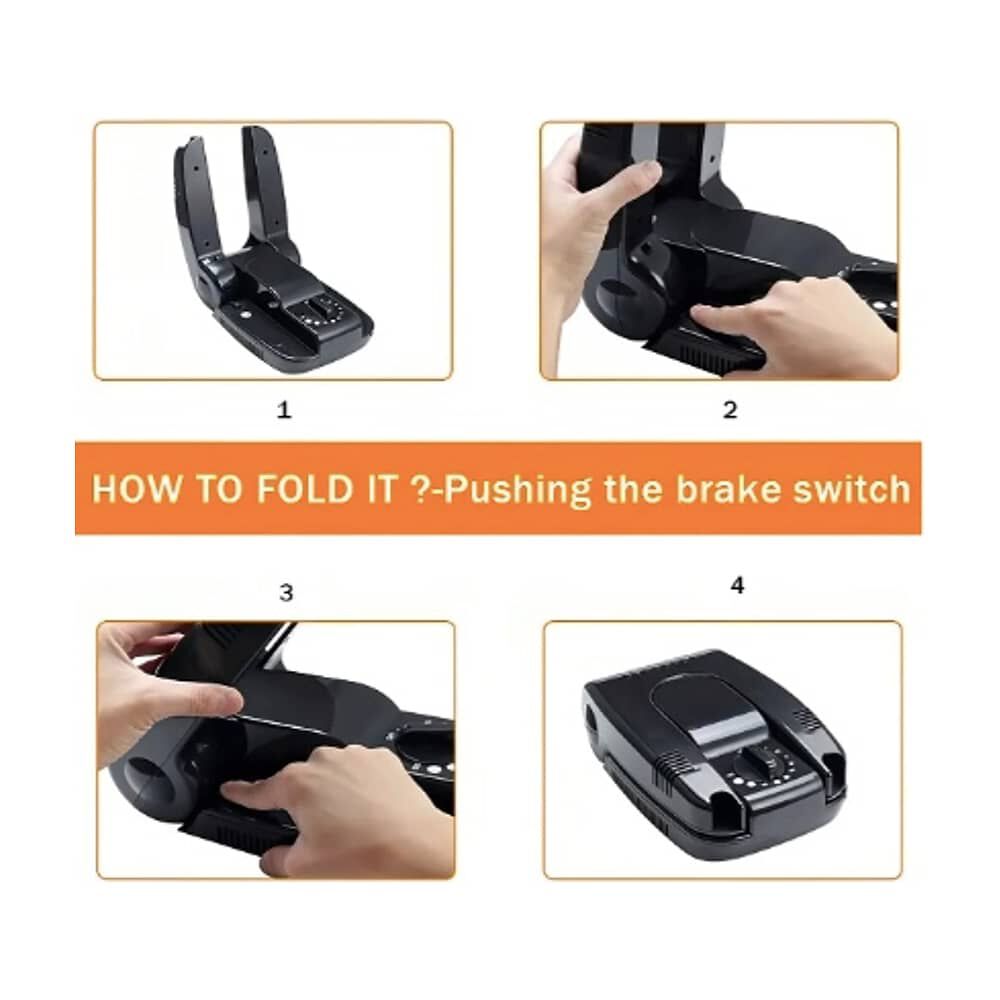 1

2

HOW TO FOLD IT ?-Pushing the brake switch

3

4