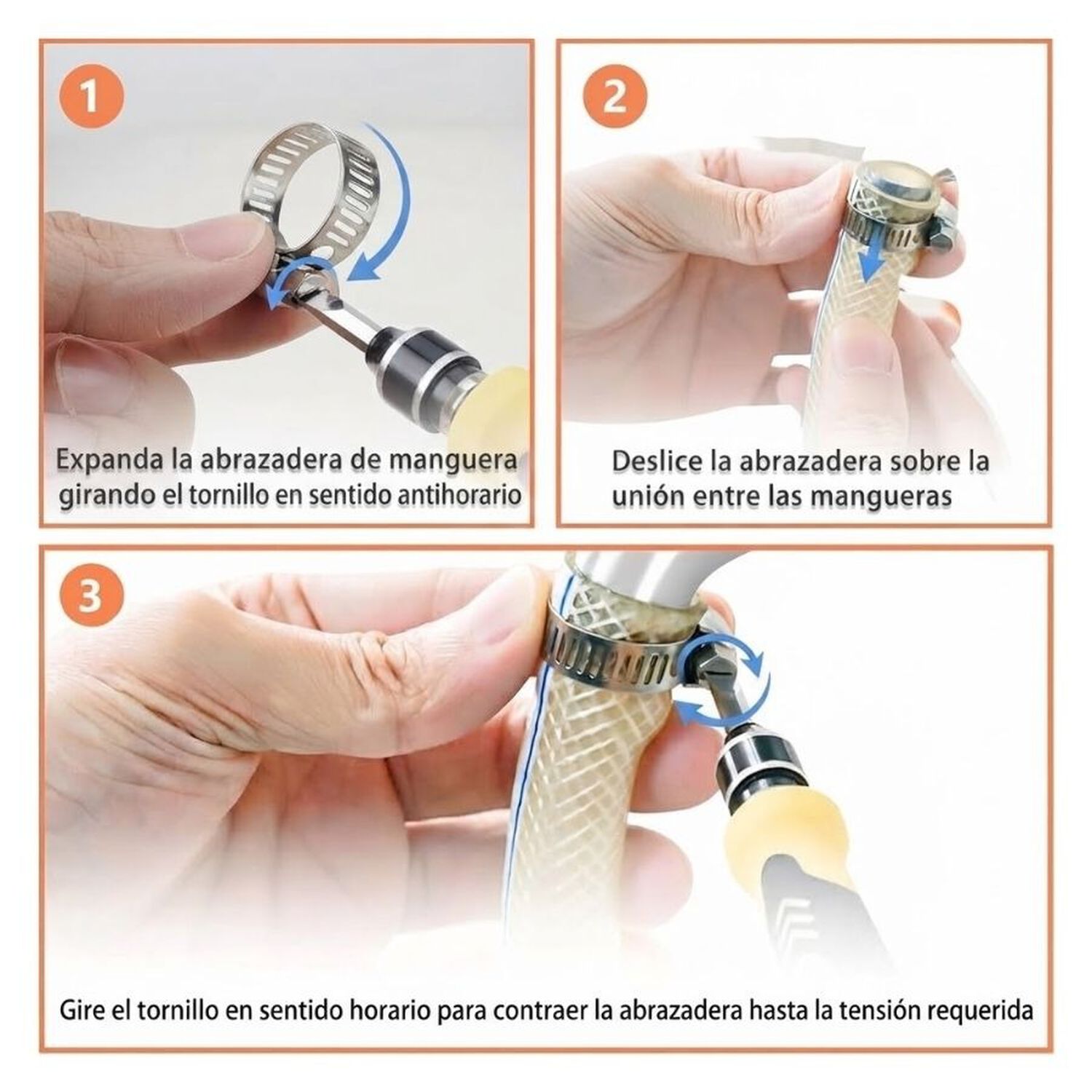 1

Expanda la abrazadera de manguera girando el tornillo en sentido antihorario

2

Deslice la abrazadera sobre la unión entre las mangueras

3

Gire el tornillo en sentido horario para contraer la abrazadera hasta la tensión requerida