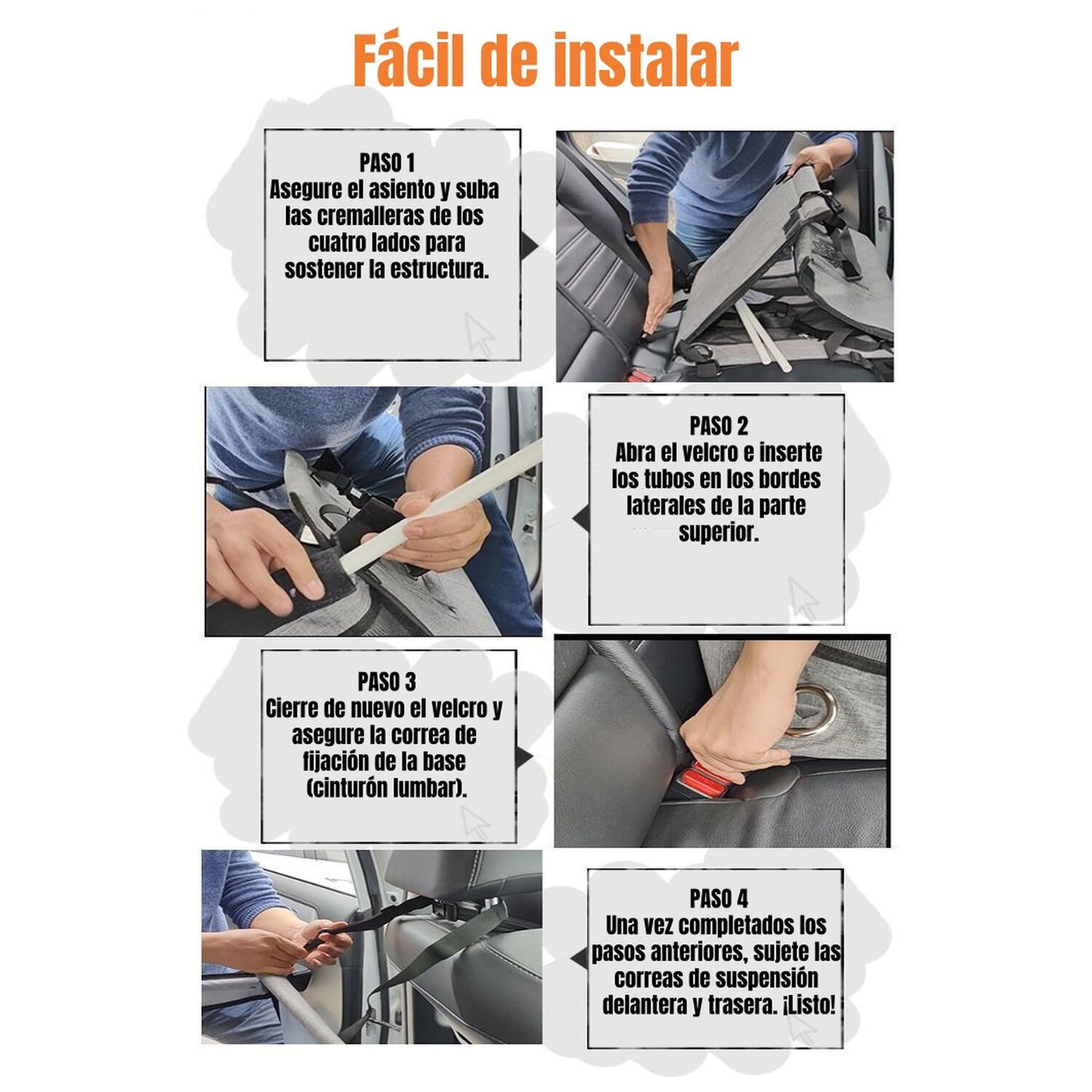 Fácil de instalar

PASO 1
Asegure el asiento y suba las cremalleras de los cuatro lados para sostener la estructura.

PASO 2
Abra el velcro e inserte los tubos en los bordes laterales de la parte superior.

PASO 3
Cierre de nuevo el velcro y asegure la correa de fijación de la base (cinturón lumbar).

PASO 4
Una vez completados los pasos anteriores, sujete las correas de suspensión delantera y trasera. ¡Listo!