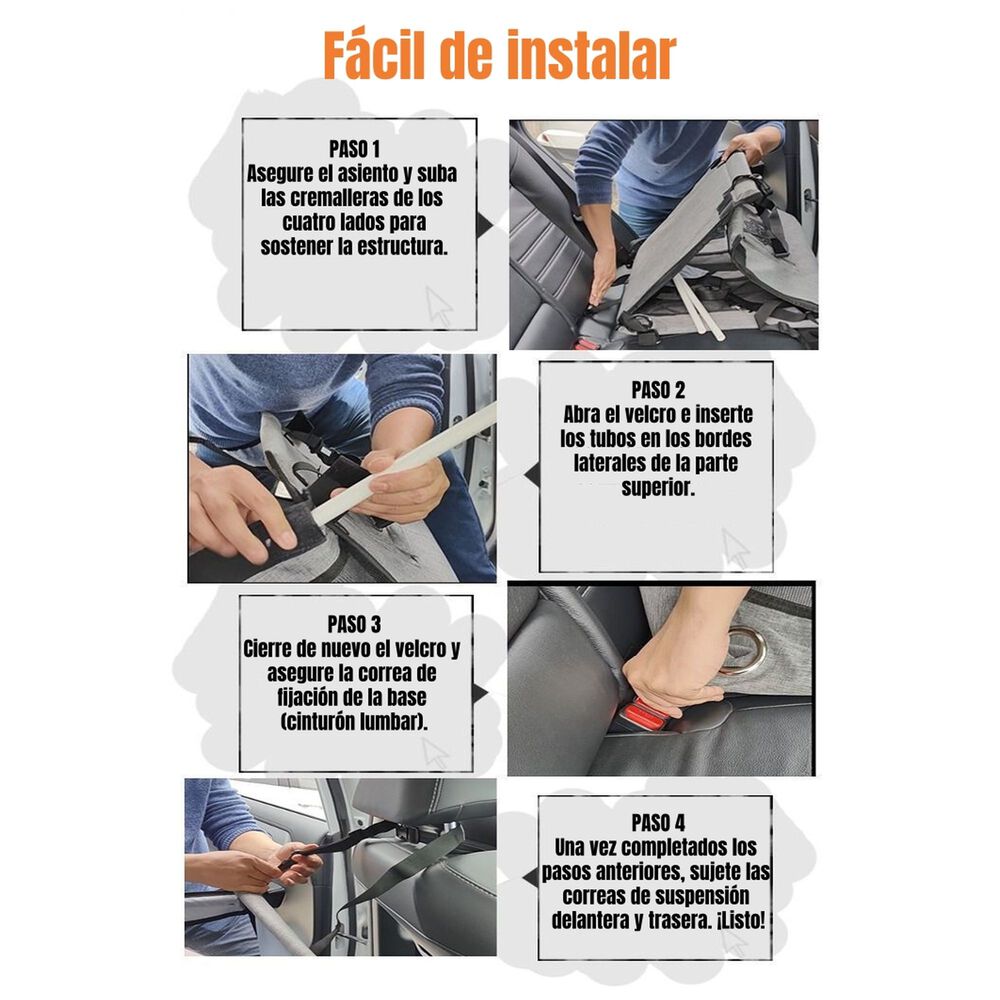 Fácil de instalar

PASO 1
Asegure el asiento y suba las cremalleras de los cuatro lados para sostener la estructura.

PASO 2
Abra el velcro e inserte los tubos en los bordes laterales de la parte superior.

PASO 3
Cierre de nuevo el velcro y asegure la correa de fijación de la base (cinturón lumbar).

PASO 4
Una vez completados los pasos anteriores, sujete las correas de suspensión delantera y trasera. ¡Listo!