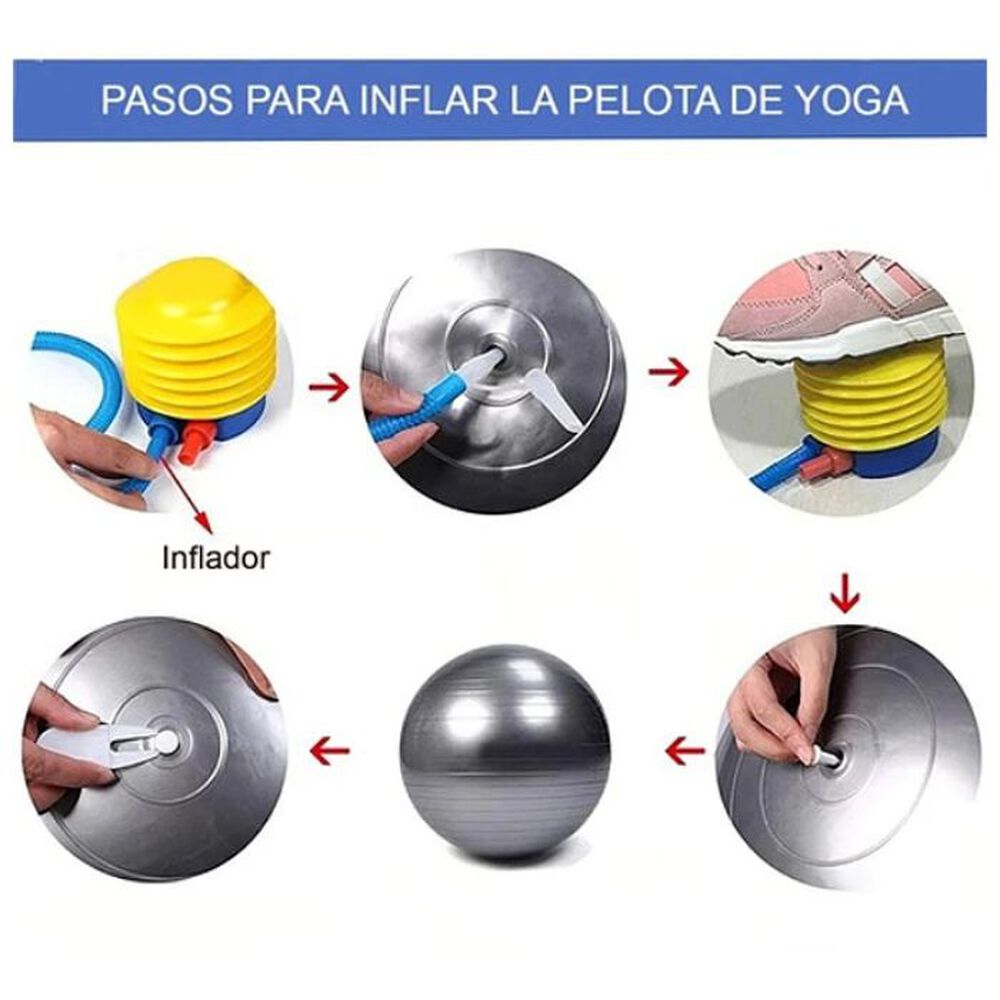 PASOS PARA INFLAR LA PELOTA DE YOGA

Inflador