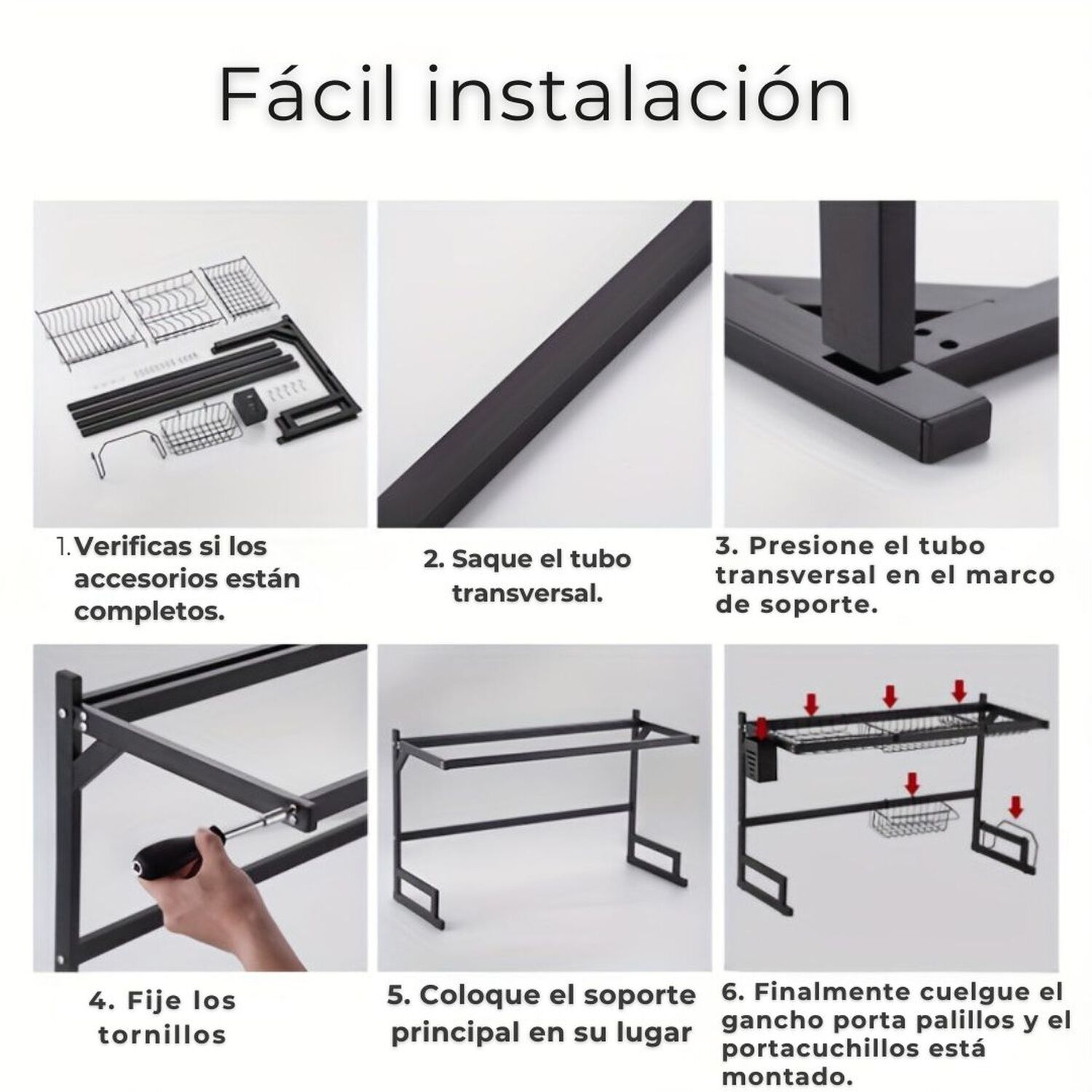 Fácil instalación

1. Verificas si los accesorios están completos.

2. Saque el tubo transversal.

3. Presione el tubo transversal en el marco de soporte.

4. Fije los tornillos

5. Coloque el soporte principal en su lugar

6. Finalmente cuelgue el gancho porta palillos y el portacuchillos está montado.