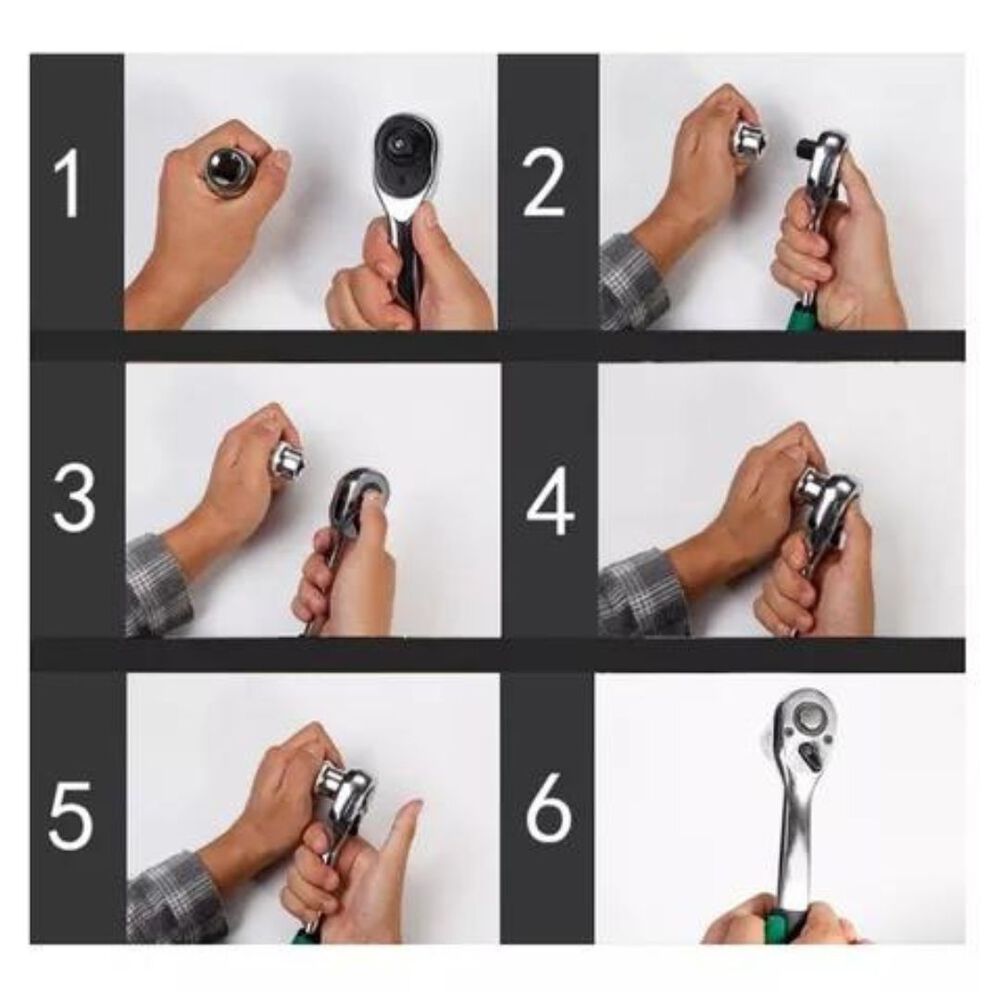 1

2

3

4

5

6