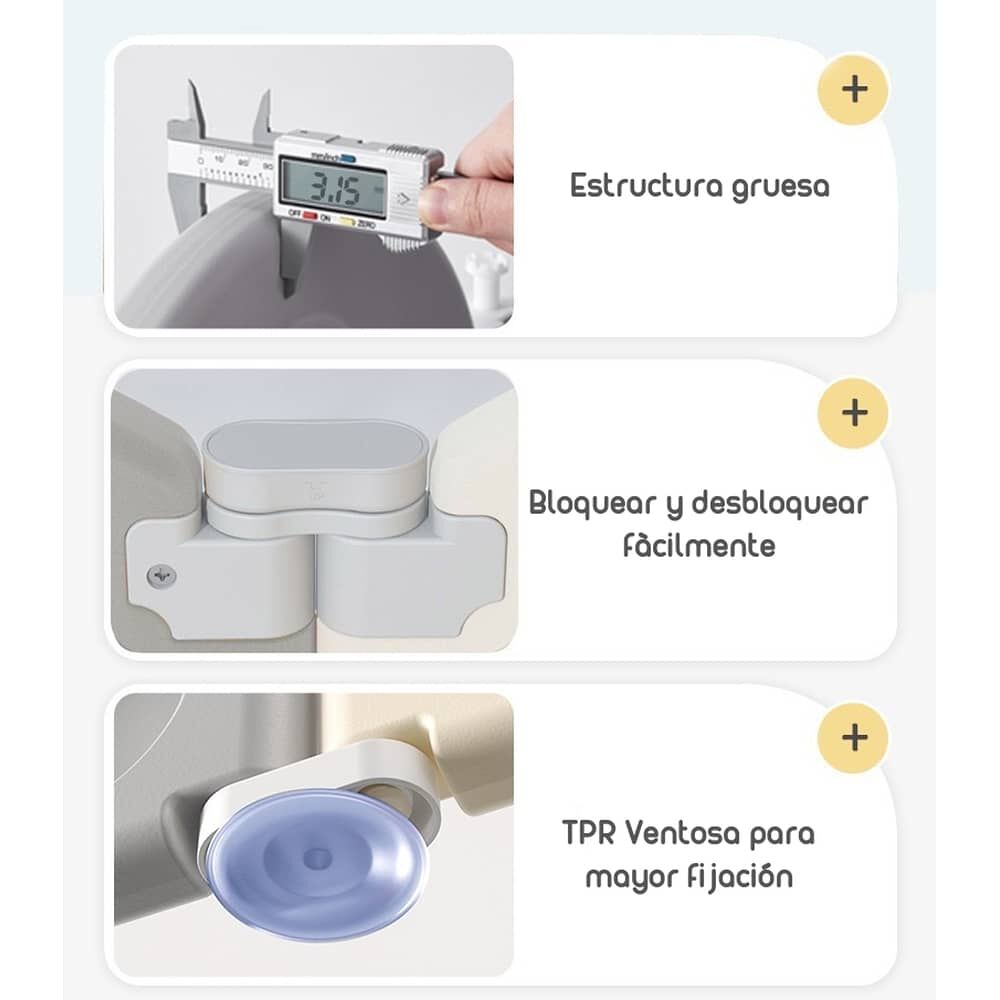 mm/inch
3.15
OFF ON ZERO
+
Estructura gruesa

+
Bloquear y desbloquear fàcilmente

+
TPR Ventosa para mayor fijación