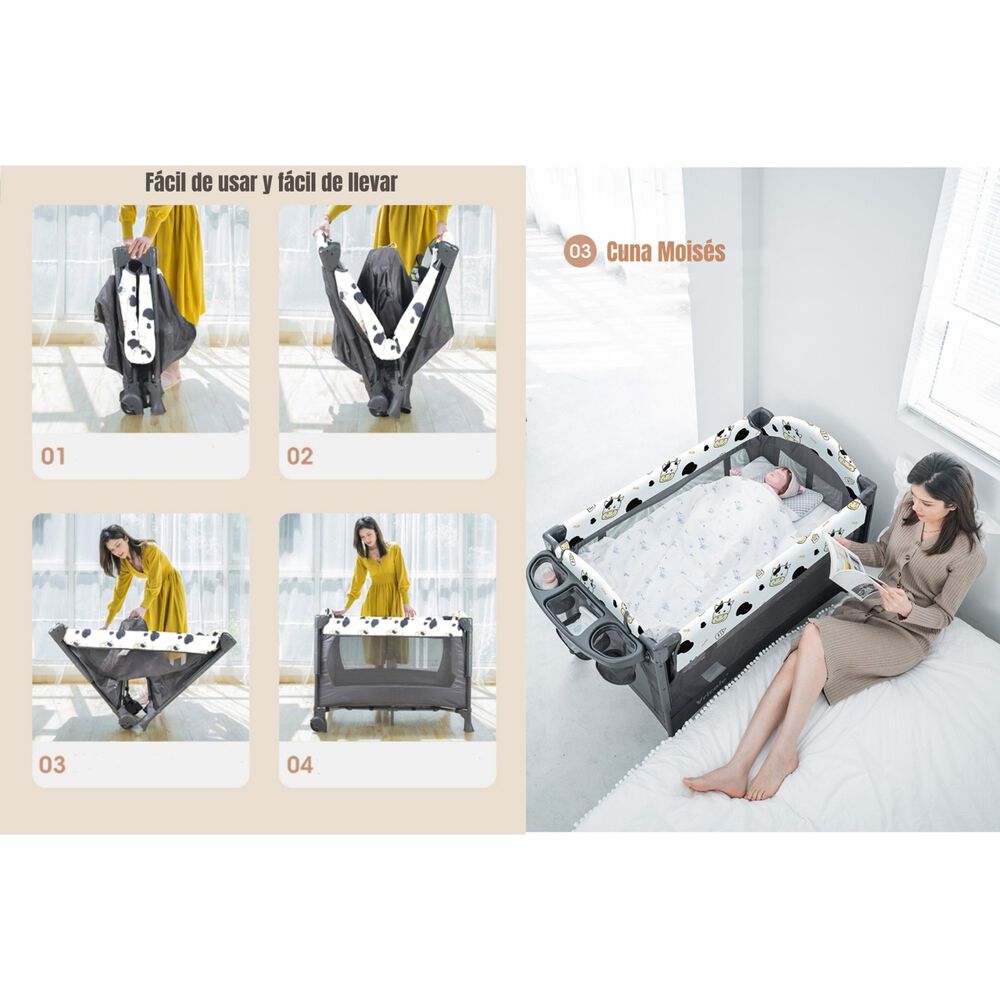 Fácil de usar y fácil de llevar

01

02

03

04

03 Cuna Moisés