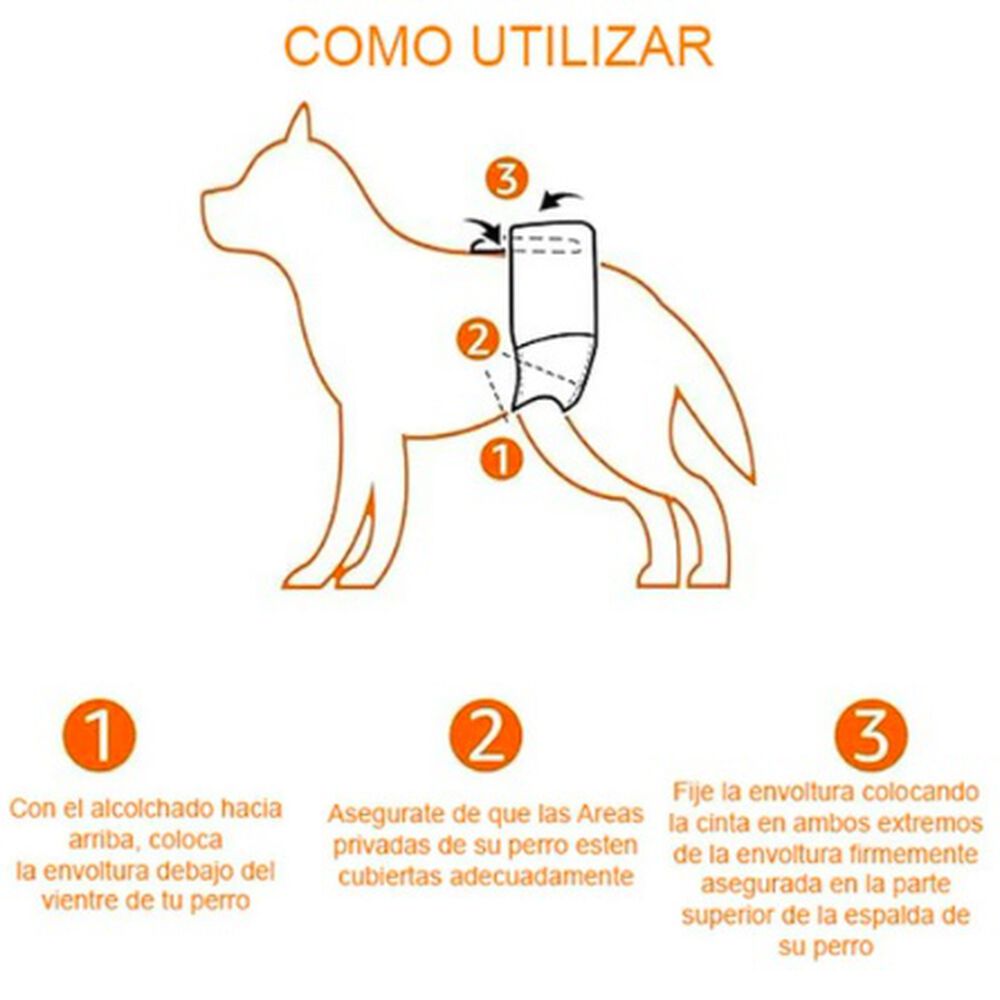 COMO UTILIZAR

3

2

1

1

Con el alcolchado hacia arriba, coloca la envoltura debajo del vientre de tu perro

2

Asegurate de que las Areas privadas de su perro esten cubiertas adecuadamente

3

Fije la envoltura colocando la cinta en ambos extremos de la envoltura firmemente asegurada en la parte superior de la espalda de su perro