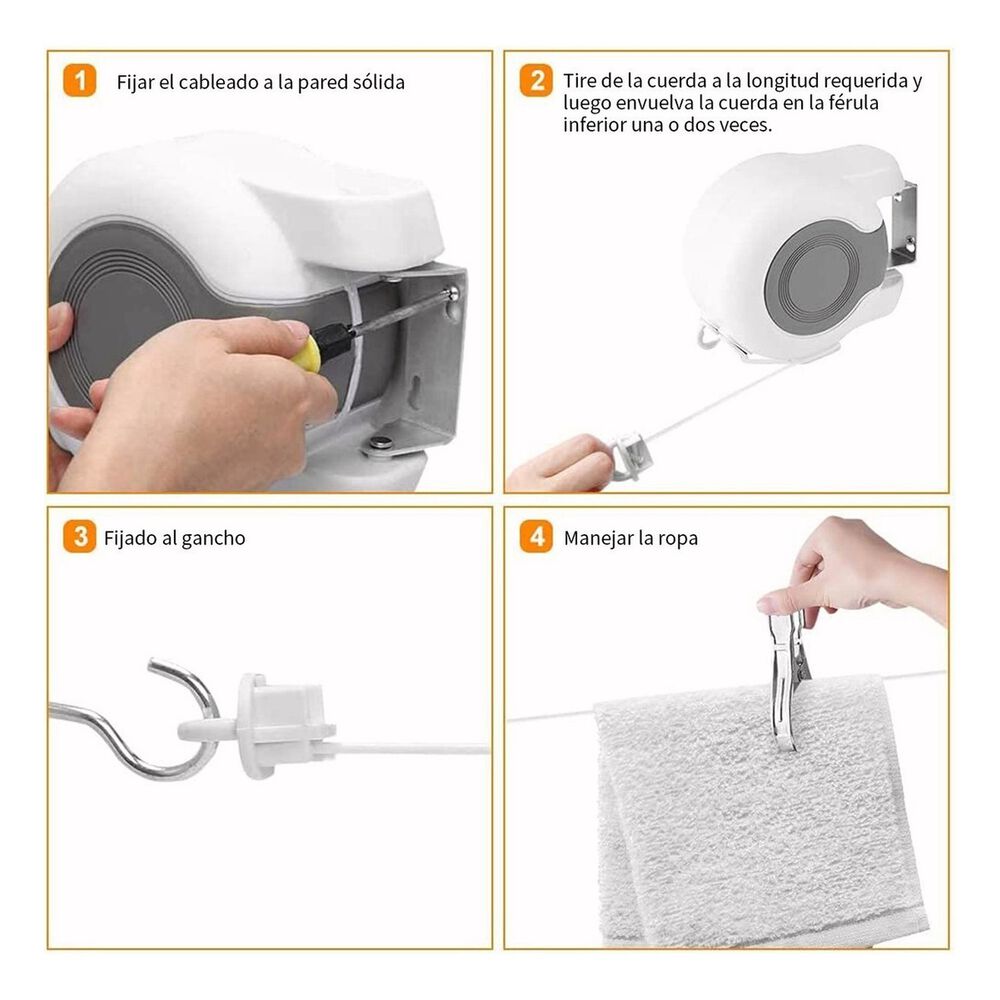 1 Fijar el cableado a la pared sólida

2 Tire de la cuerda a la longitud requerida y luego envuelva la cuerda en la férula inferior una o dos veces.

3 Fijado al gancho

4 Manejar la ropa