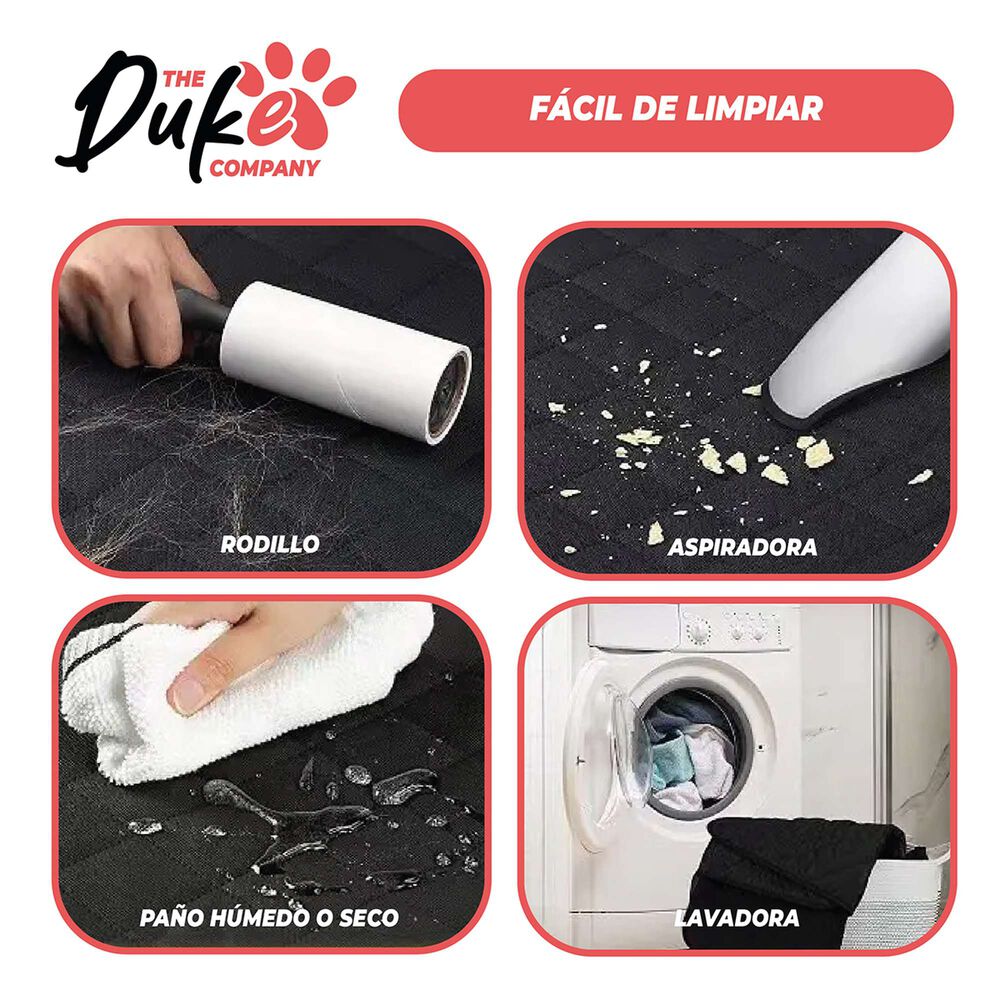 THE Duke COMPANY

FÁCIL DE LIMPIAR

RODILLO

ASPIRADORA

PAÑO HÚMEDO O SECO

LAVADORA