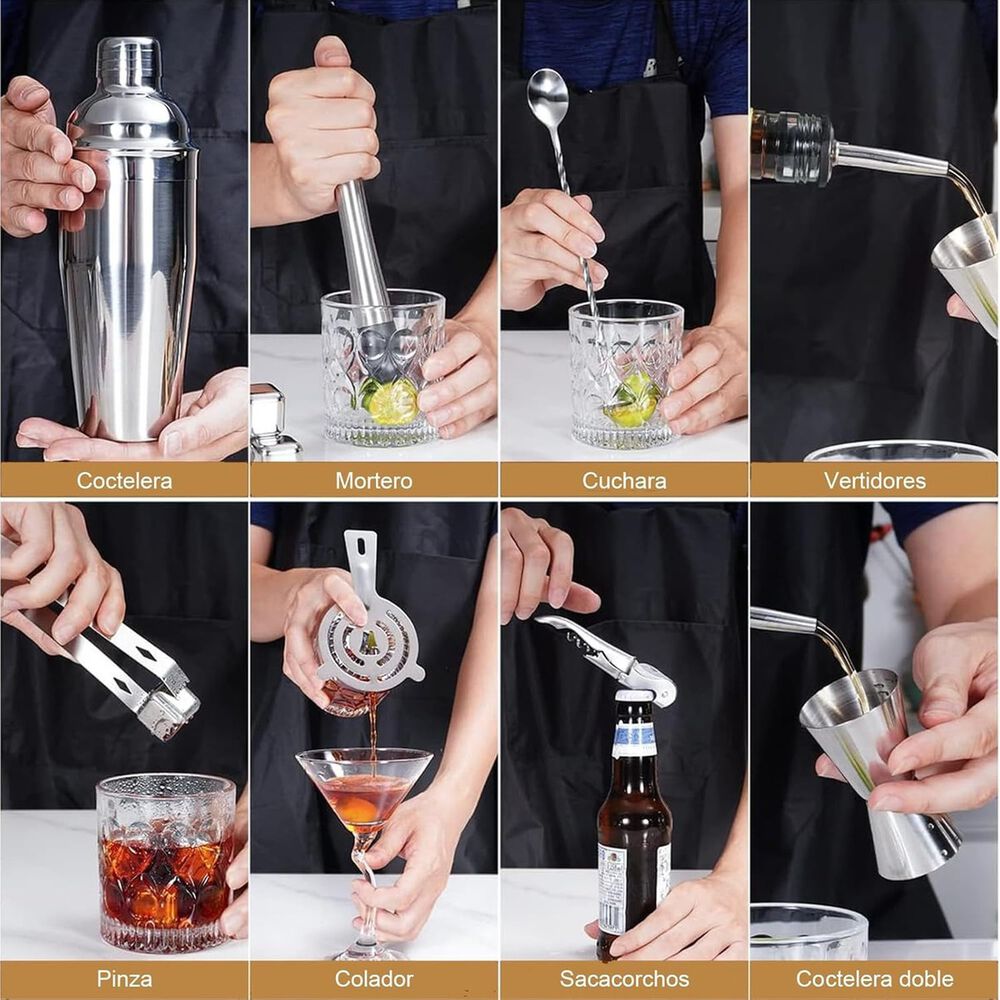 Coctelera

Mortero

Cuchara

Vertidores

Pinza

Colador

Sacacorchos

Coctelera doble