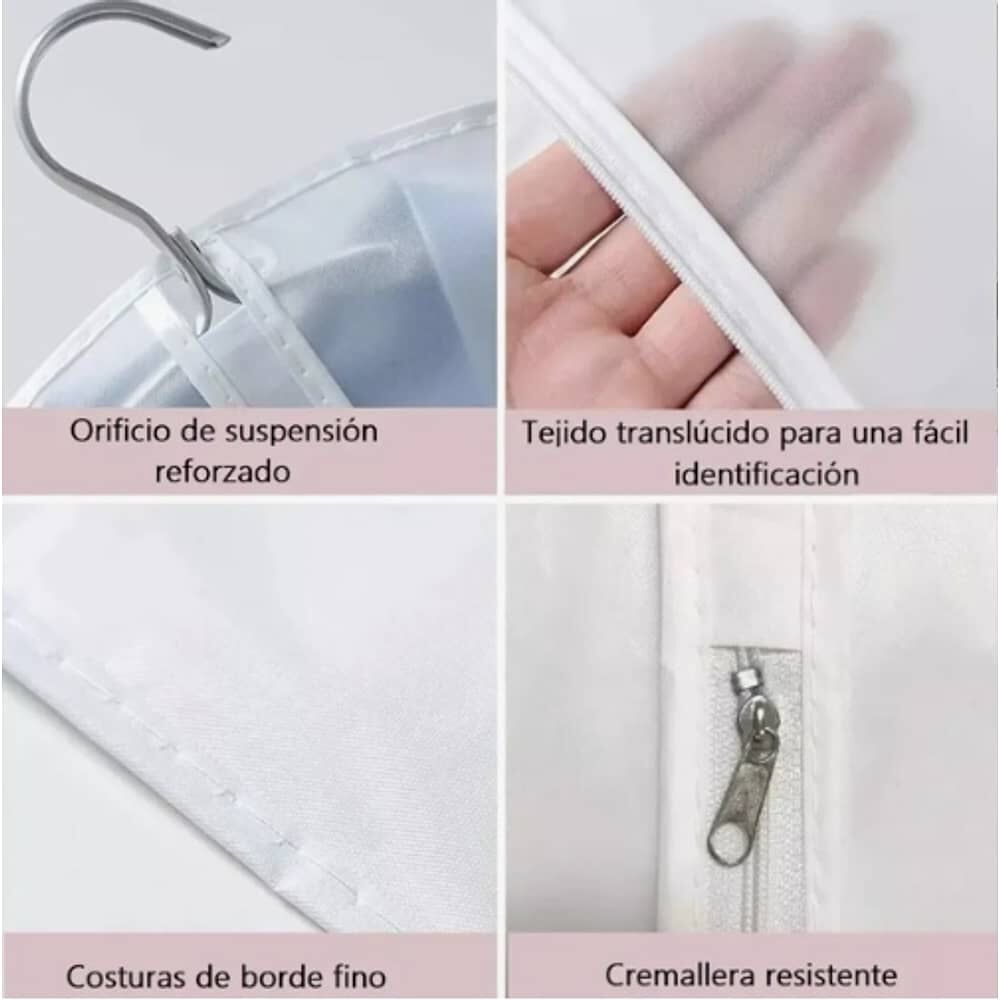 Orificio de suspensión reforzado

Tejido translúcido para una fácil identificación

Costuras de borde fino

Cremallera resistente