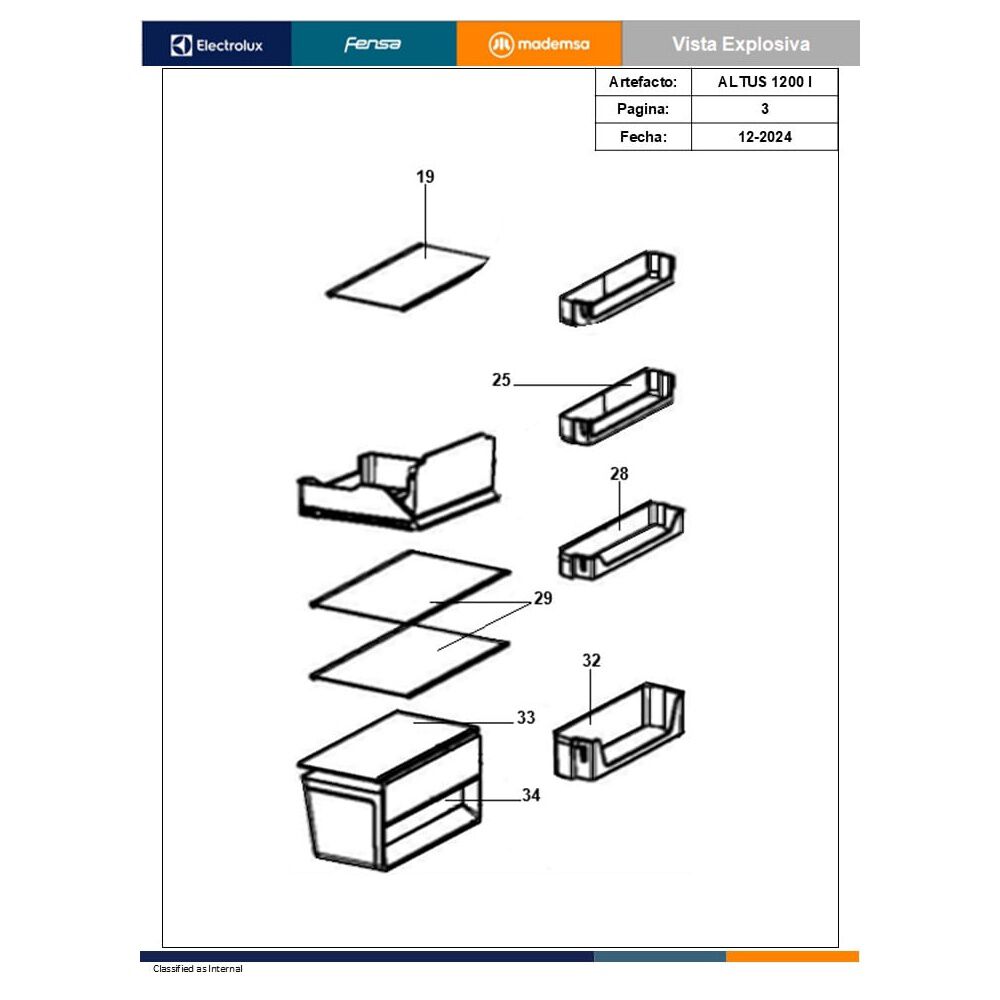 Electrolux Fensa mademsa Vista Explosiva

| Artefacto: | ALTUS 1200 I |
|---|---|
| Pagina: | 3 |
| Fecha: | 12-2024 |

19

25

28

29

32

33

34

Classified as Internal