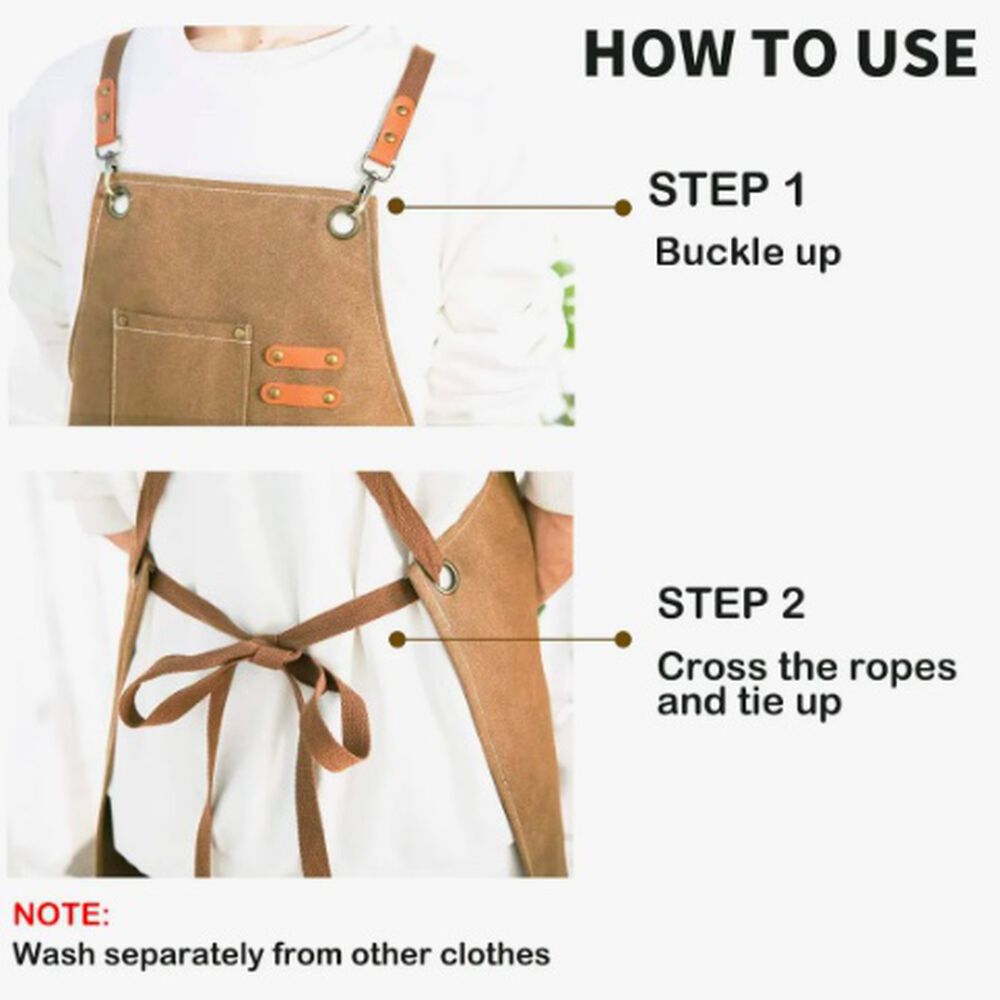 HOW TO USE

STEP 1
Buckle up

STEP 2
Cross the ropes and tie up

NOTE:
Wash separately from other clothes