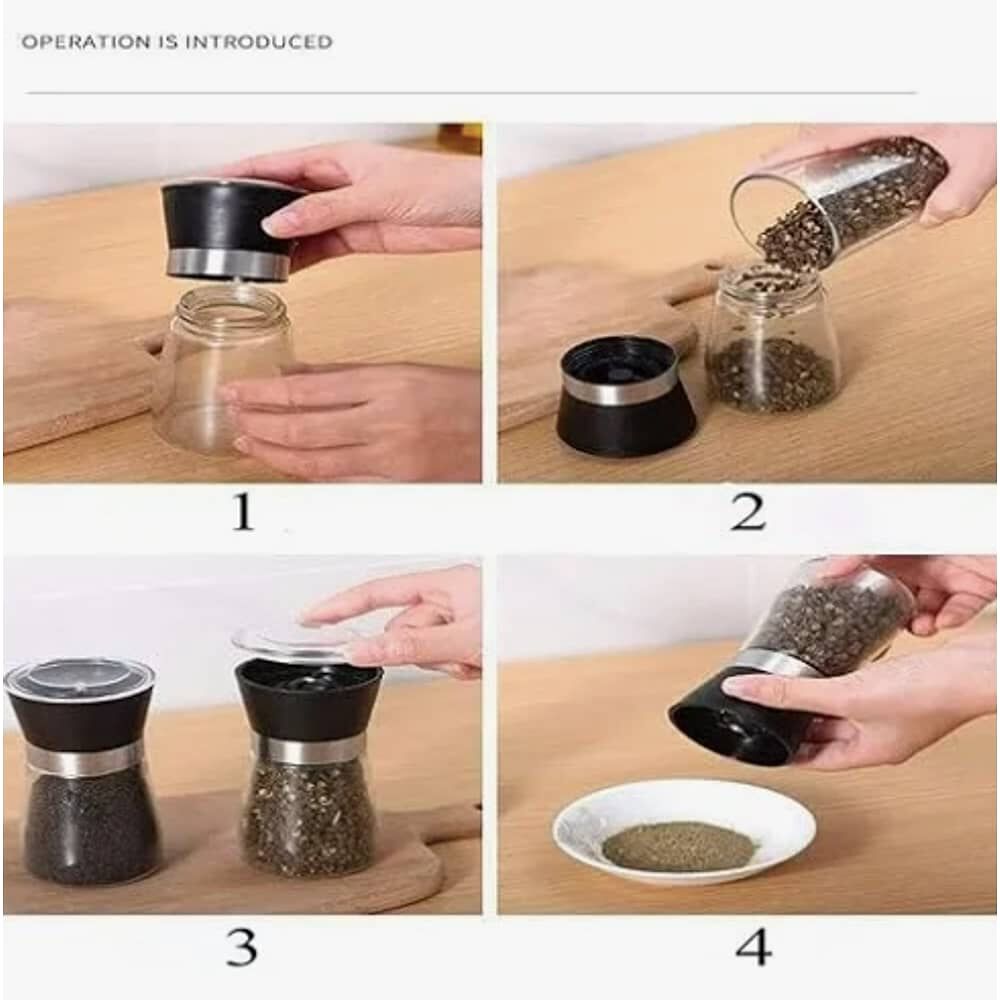 OPERATION IS INTRODUCED

1

2

3

4