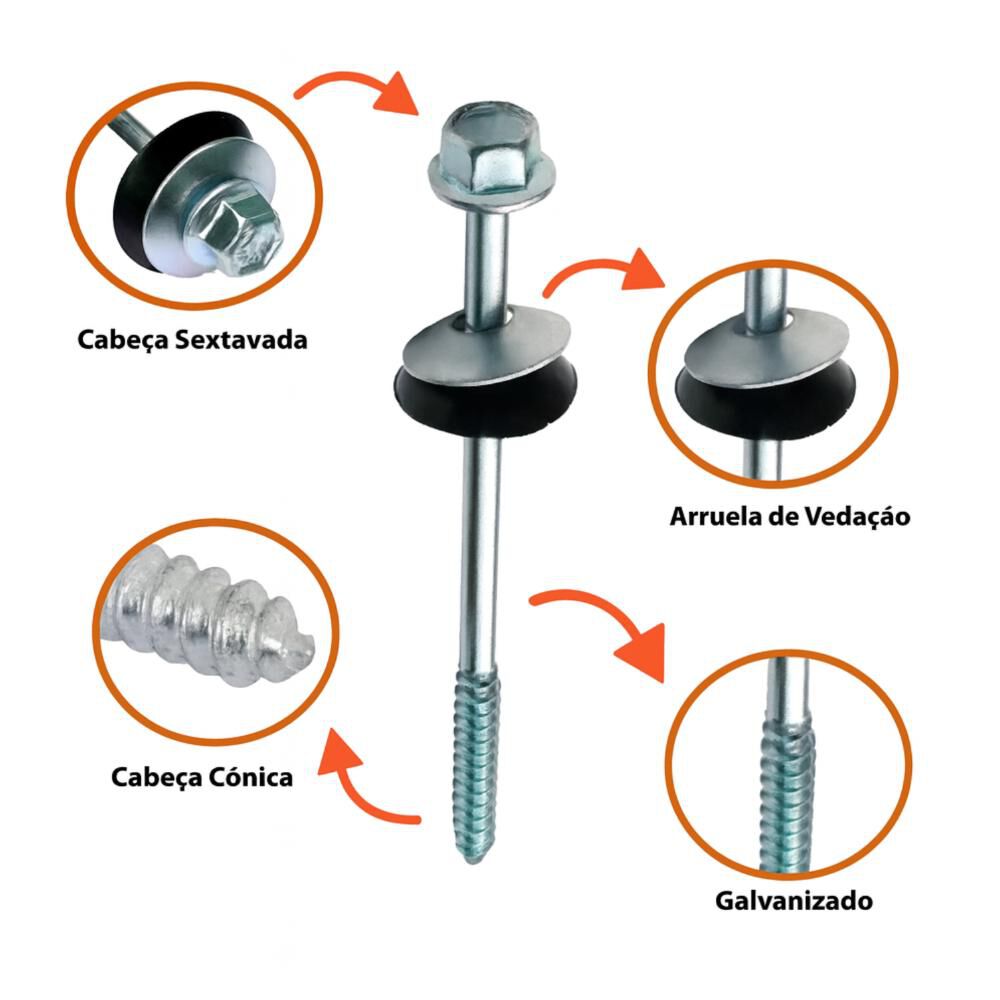 Cabeça Sextavada

Arruela de Vedação

Cabeça Cónica

Galvanizado