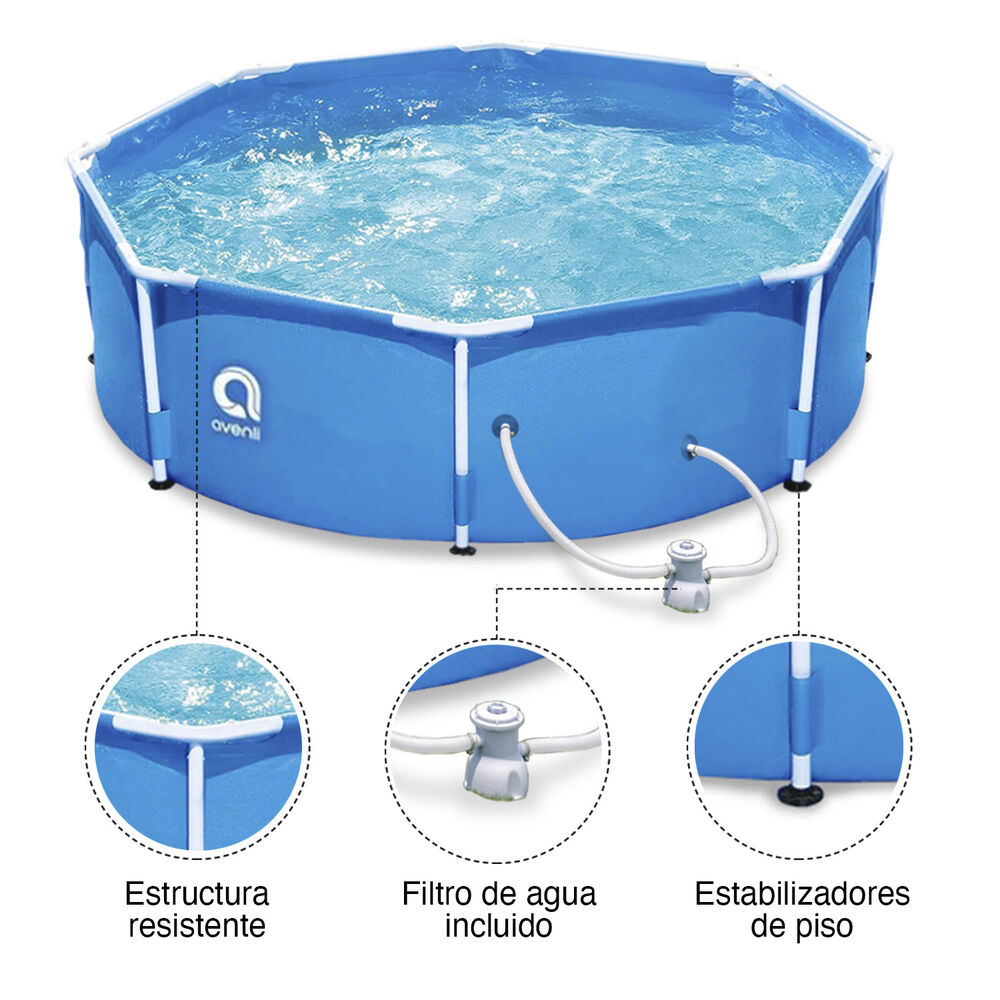 avenli

Estructura resistente

Filtro de agua incluido

Estabilizadores de piso