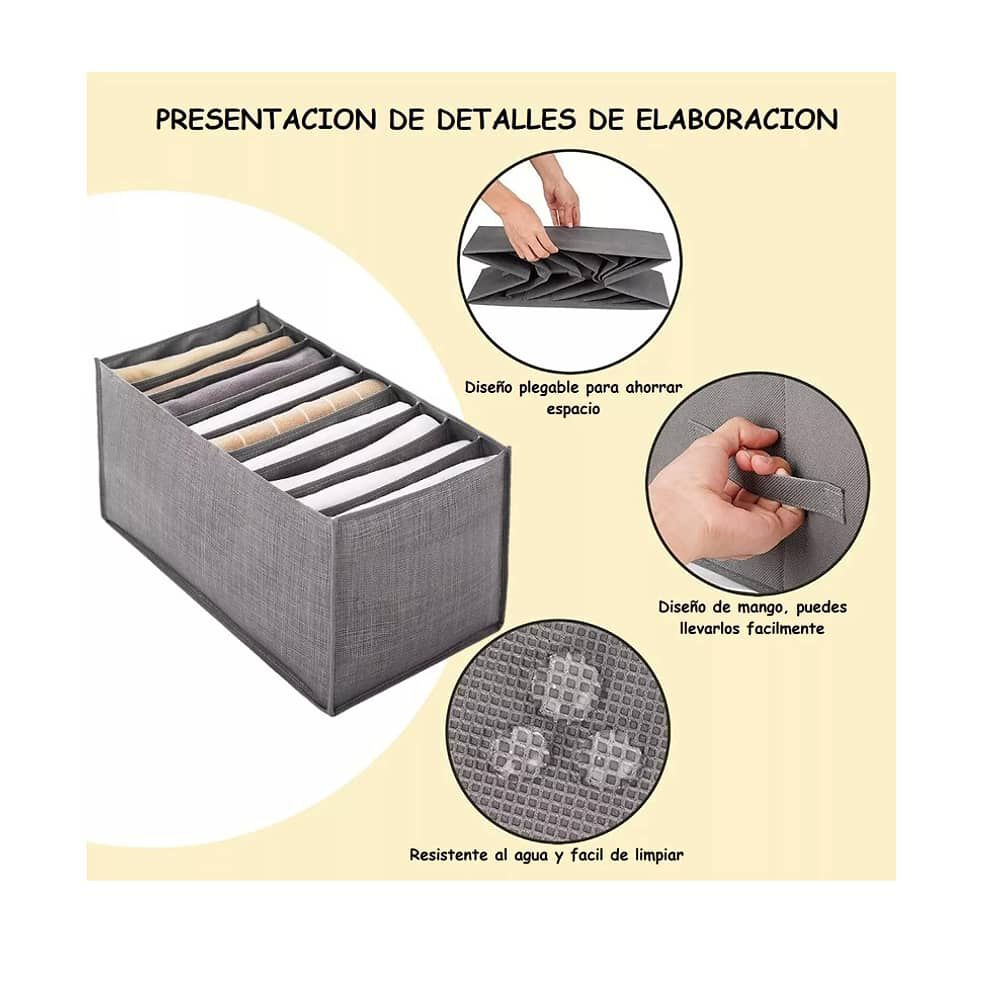 PRESENTACION DE DETALLES DE ELABORACION

Diseño plegable para ahorrar espacio

Diseño de mango, puedes llevarlos facilmente

Resistente al agua y facil de limpiar