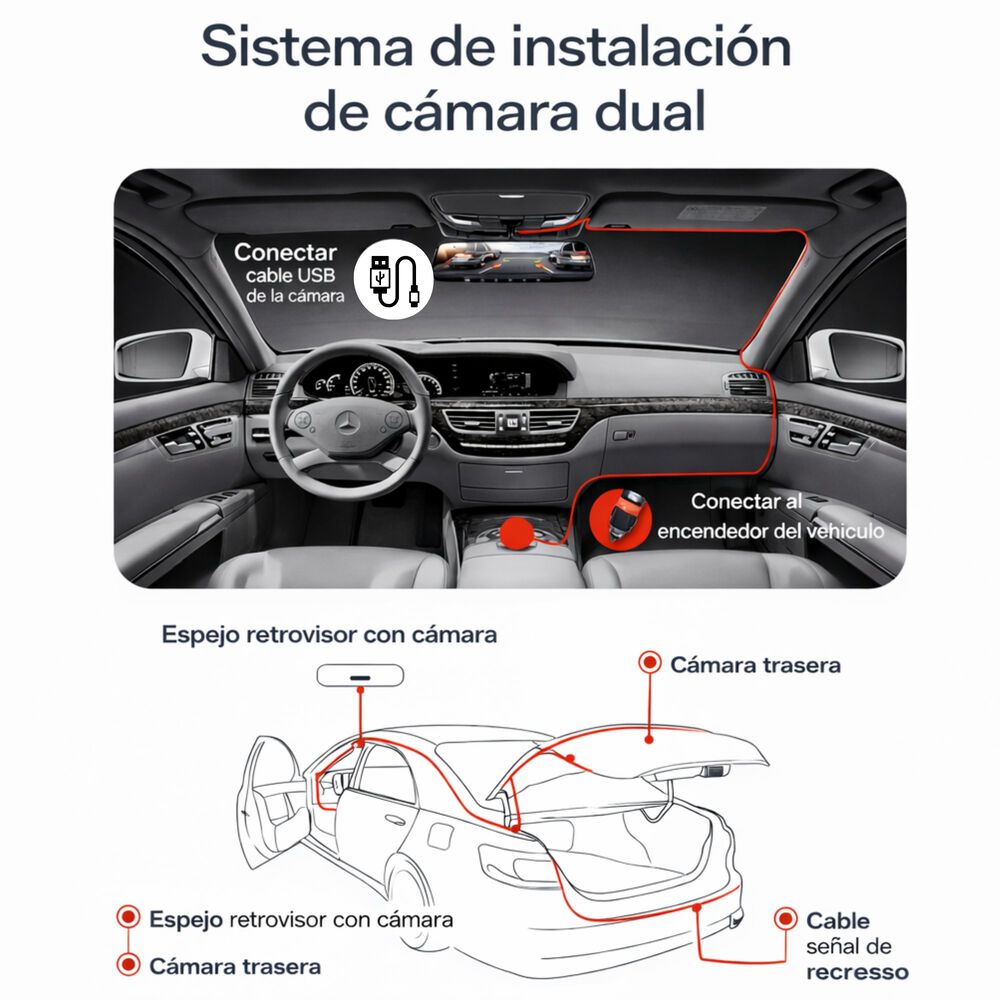 Sistema de instalación de cámara dual

Conectar cable USB de la cámara

Conectar al encendedor del vehículo

Espejo retrovisor con cámara

Cámara trasera

Espejo retrovisor con cámara

Cámara trasera

Cable señal de recresso