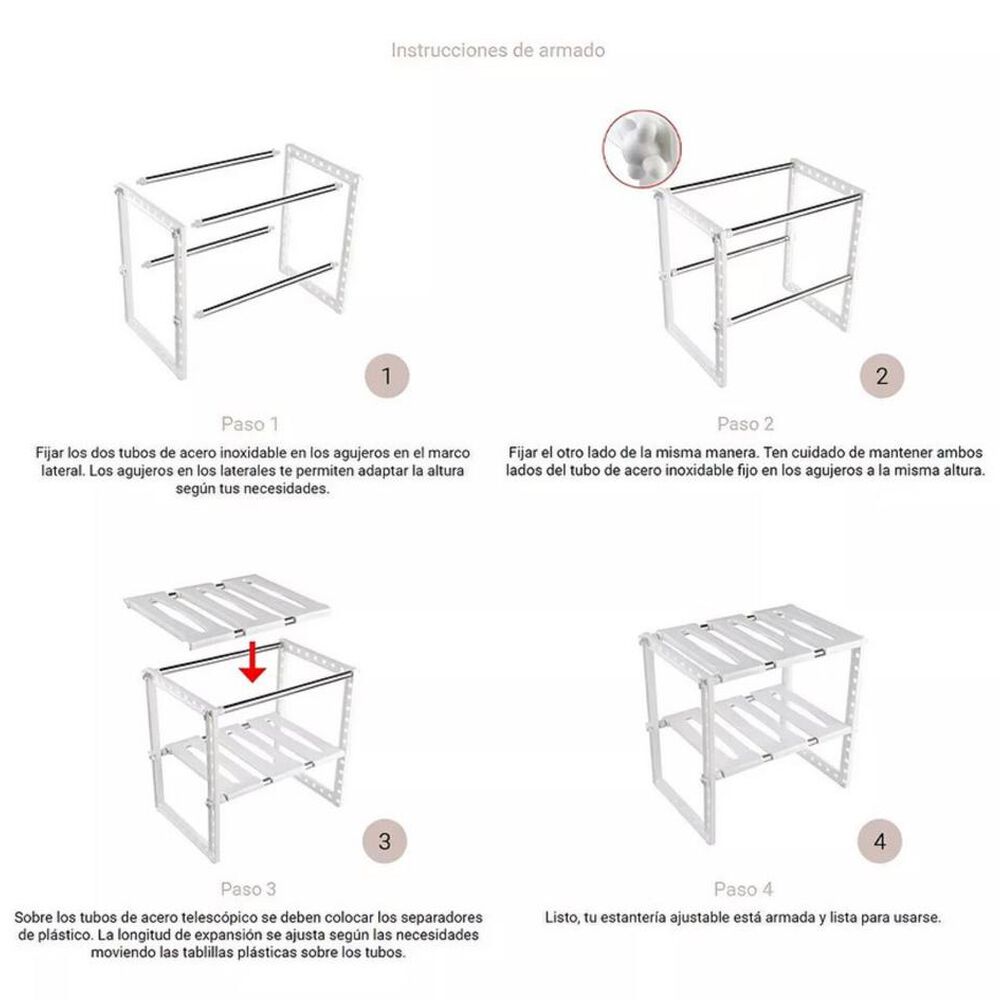 Instrucciones de armado

1

Paso 1

Fijar los dos tubos de acero inoxidable en los agujeros en el marco lateral. Los agujeros en los laterales te permiten adaptar la altura según tus necesidades.

2

Paso 2

Fijar el otro lado de la misma manera. Ten cuidado de mantener ambos lados del tubo de acero inoxidable fijo en los agujeros a la misma altura.

3

Paso 3

Sobre los tubos de acero telescópico se deben colocar los separadores de plástico. La longitud de expansión se ajusta según las necesidades moviendo las tablillas plásticas sobre los tubos.

4

Paso 4

Listo, tu estantería ajustable está armada y lista para usarse.