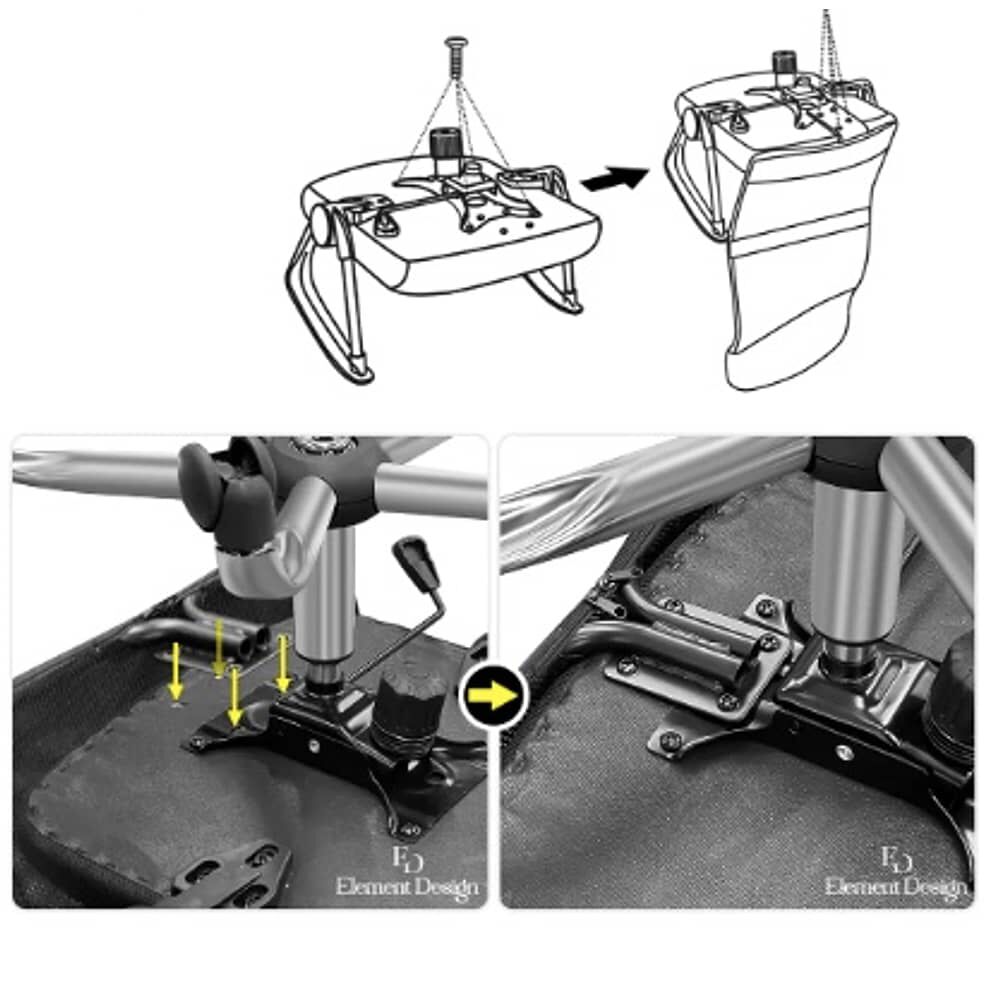 ED
Element Design

ED
Element Design