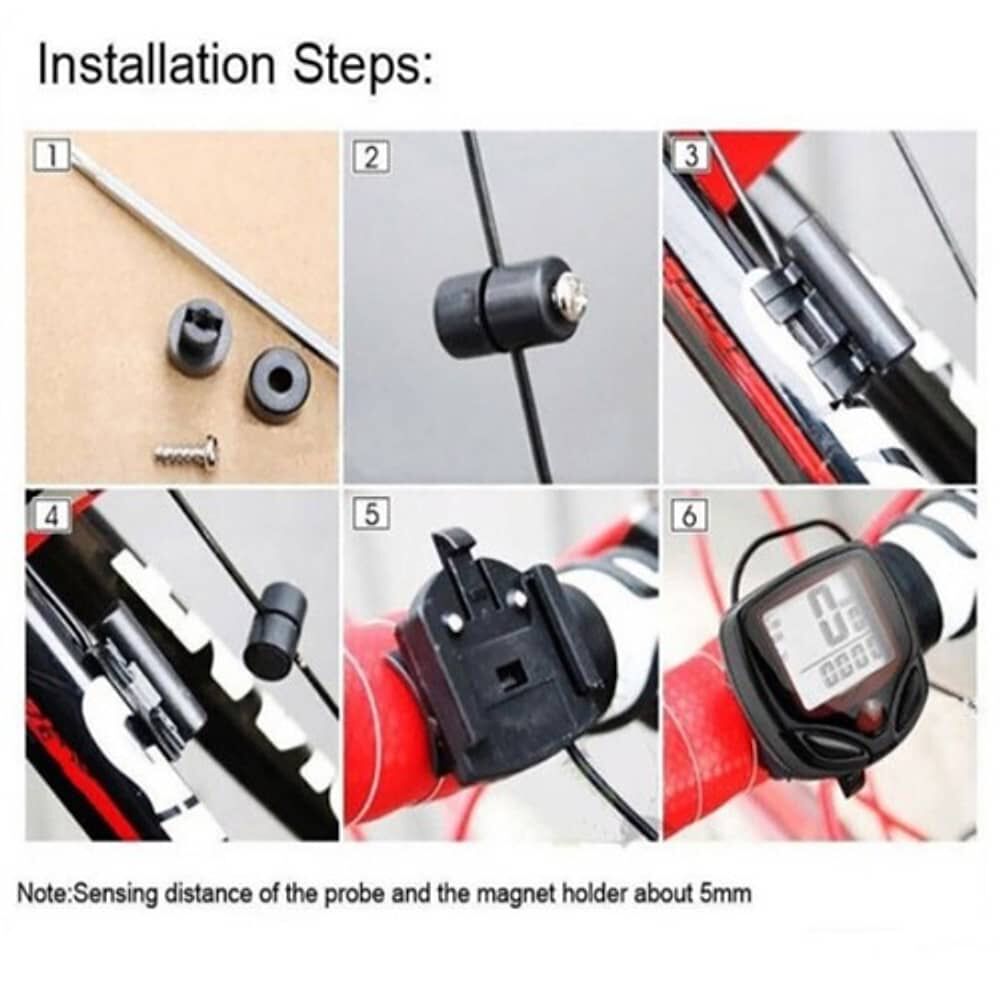 Installation Steps:

1

2

3

4

5

6

Note:Sensing distance of the probe and the magnet holder about 5mm