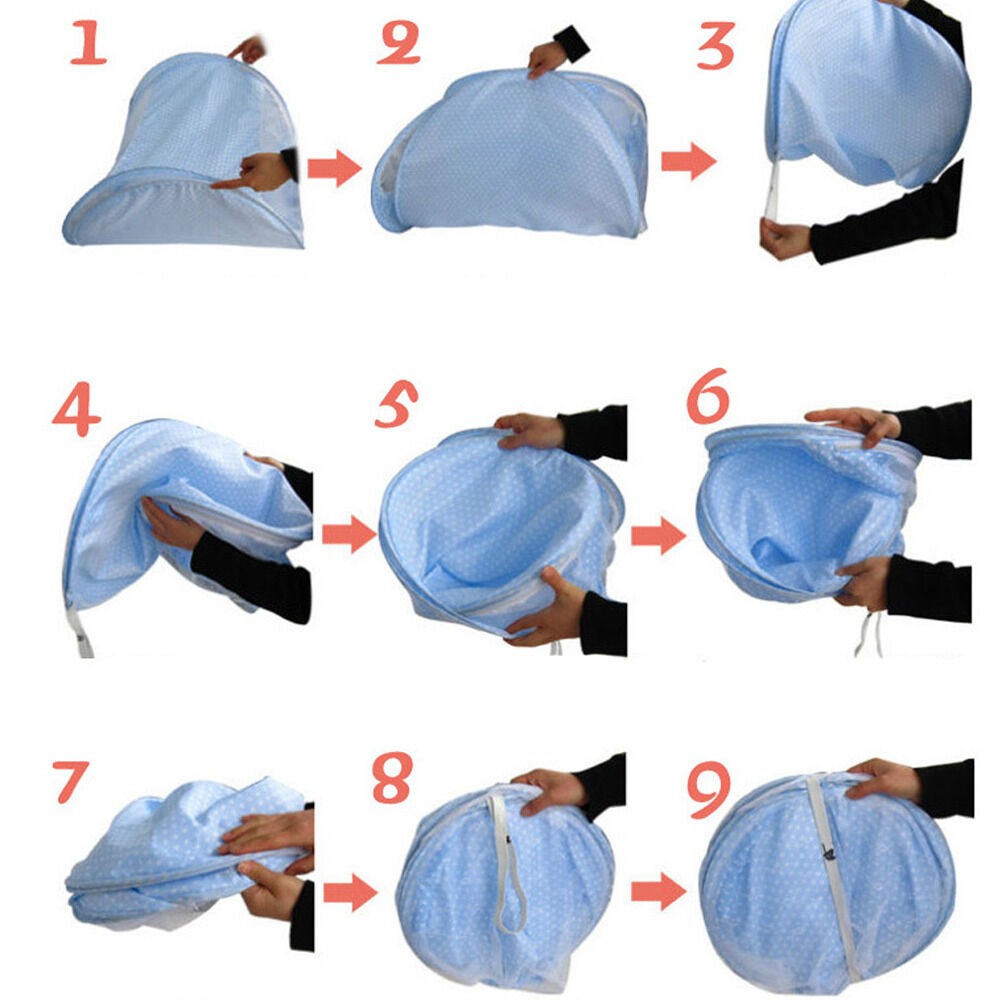 1
2
3
4
5
6
7
8
9