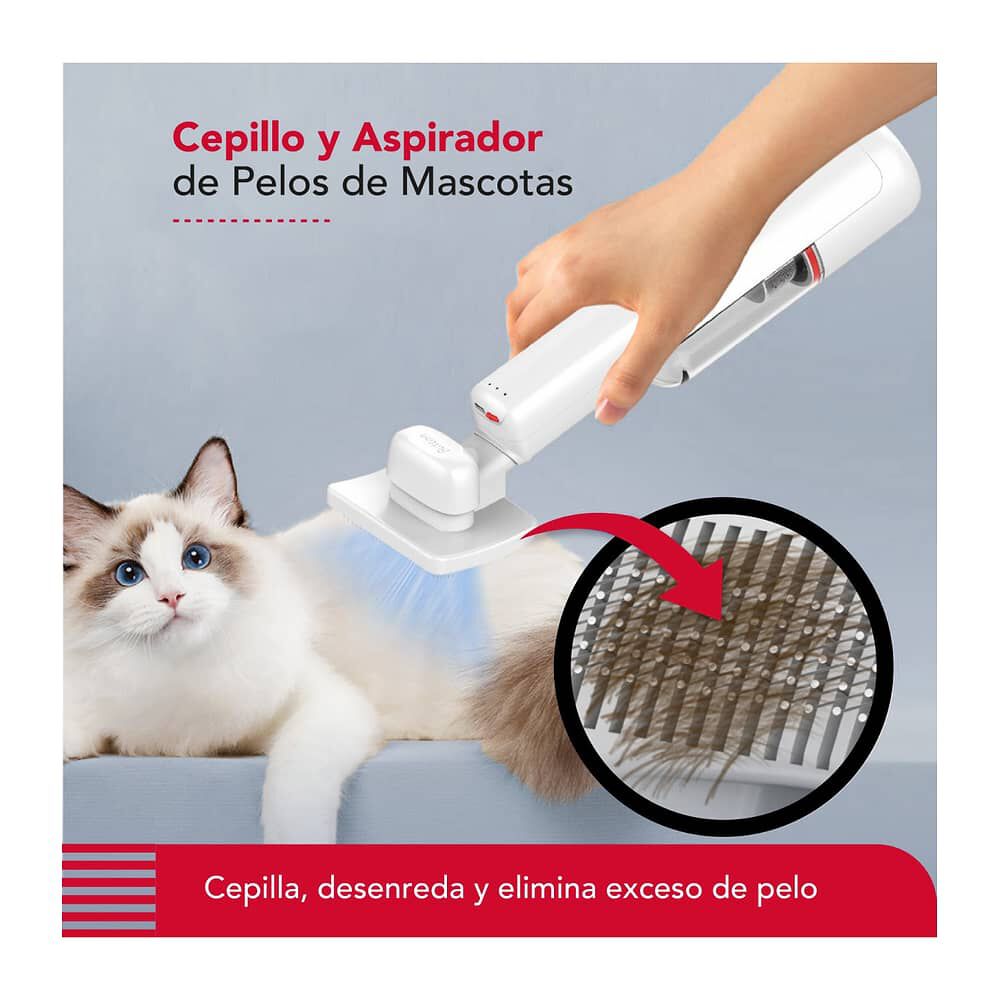 Cepillo y Aspirador
de Pelos de Mascotas

Cepilla, desenreda y elimina exceso de pelo