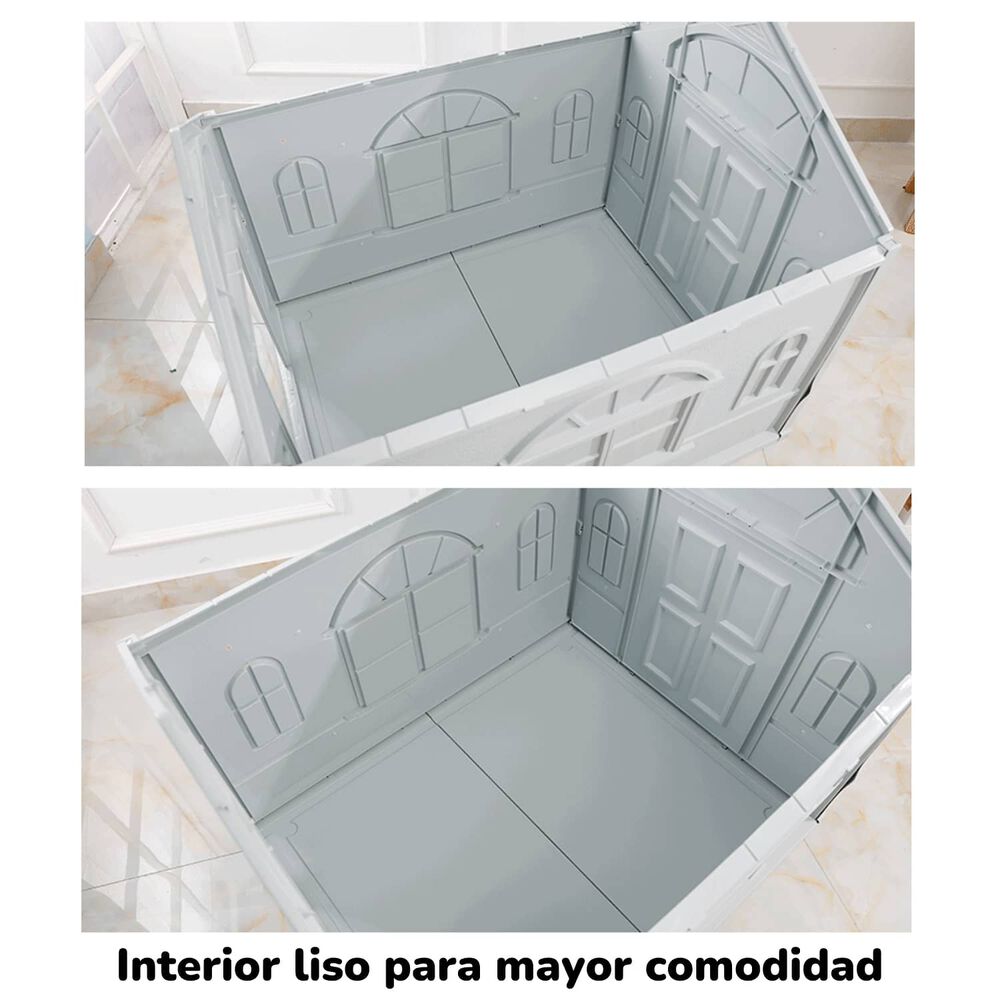 Interior liso para mayor comodidad