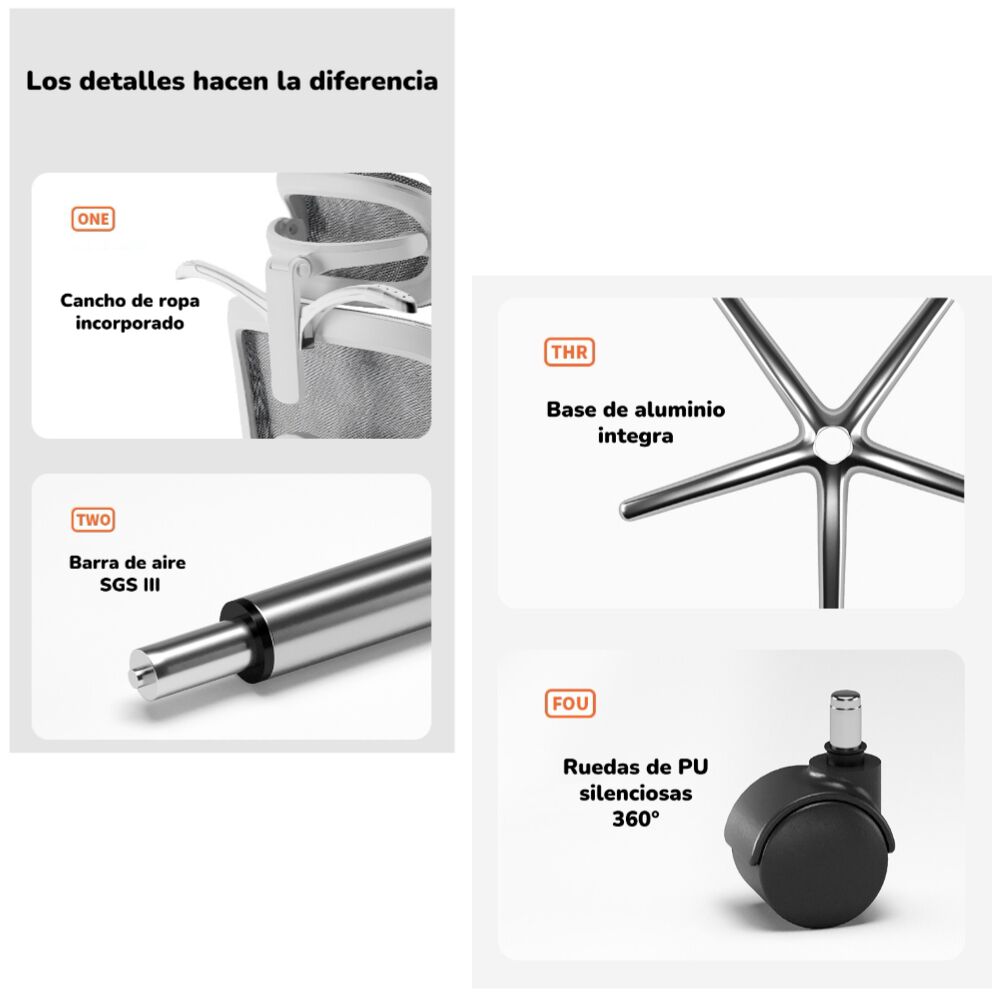 Los detalles hacen la diferencia

ONE

Cancho de ropa incorporado

TWO

Barra de aire SGS III

THR

Base de aluminio integra

FOU

Ruedas de PU silenciosas 360°