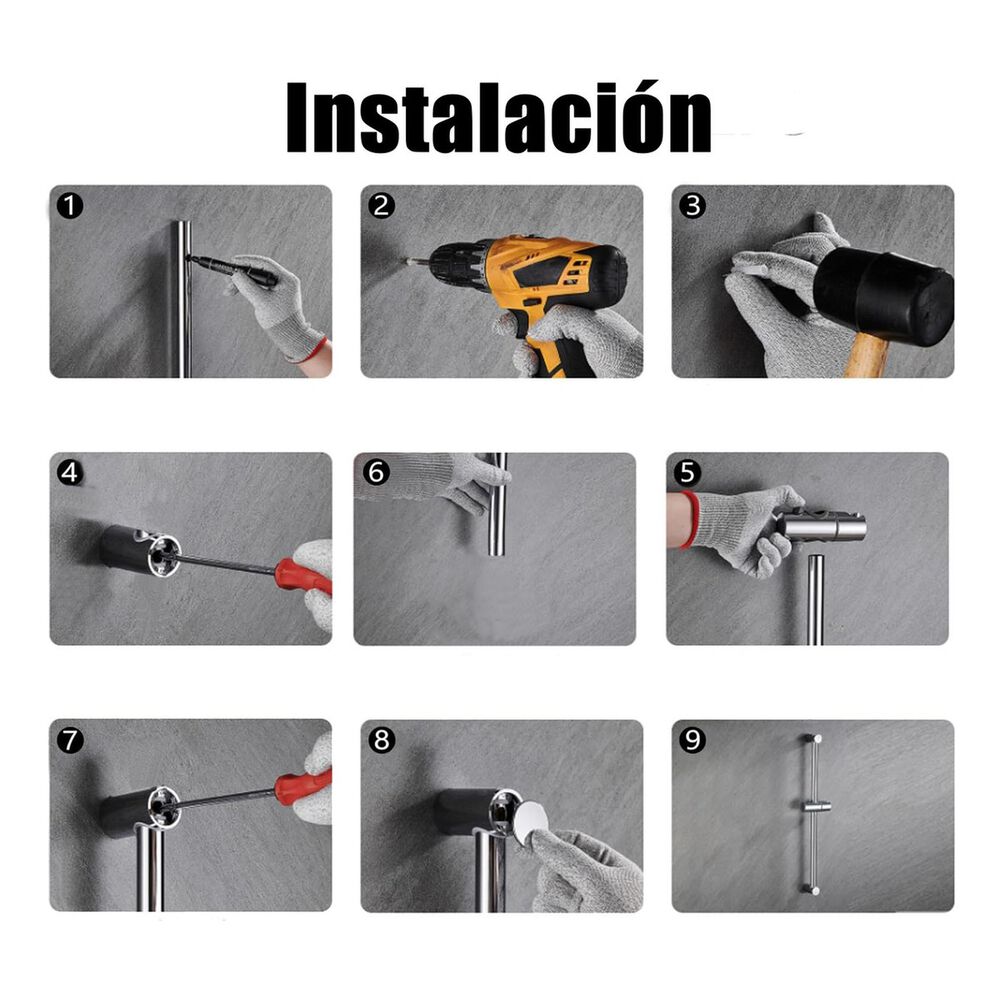 Instalación

1

2

3

4

6

5

7

8

9