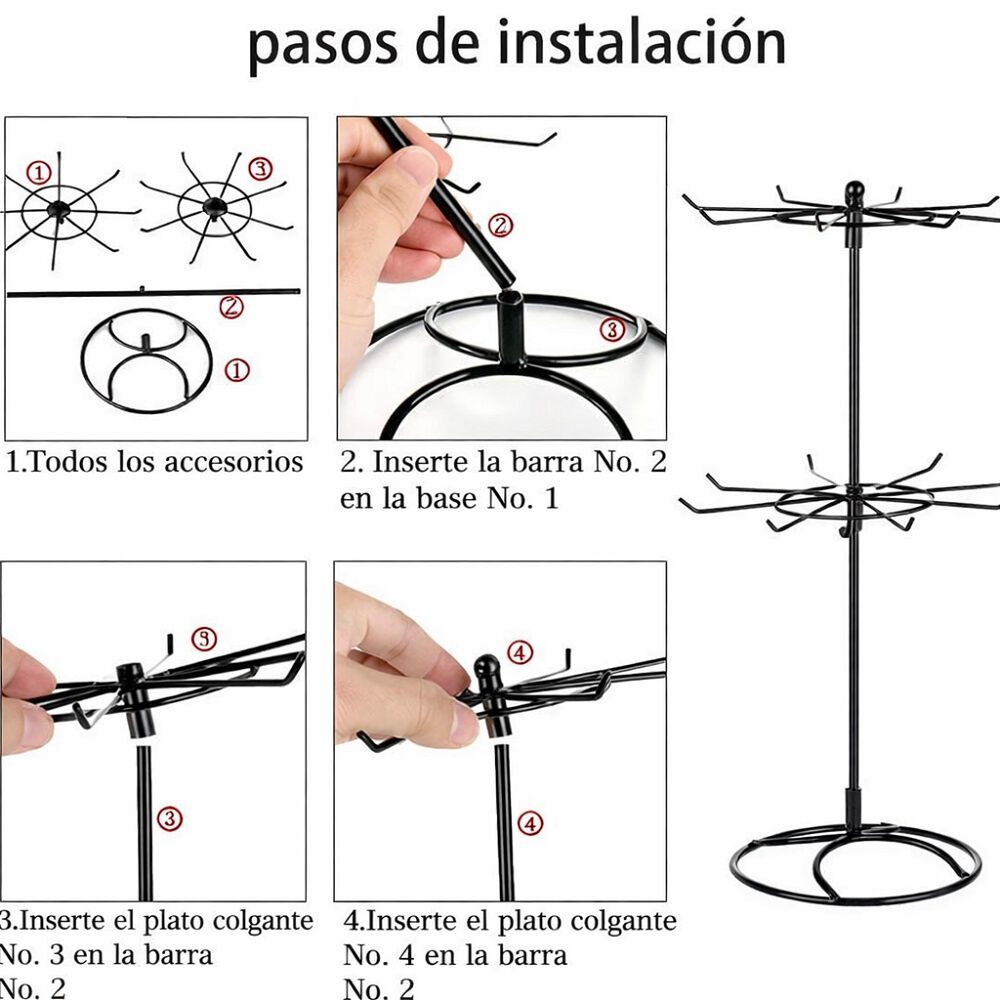 pasos de instalación

①
③
②
①

1.Todos los accesorios

②
③

2. Inserte la barra No. 2 en la base No. 1

③
③

3.Inserte el plato colgante No. 3 en la barra No. 2

④
④

4.Inserte el plato colgante No. 4 en la barra No. 2