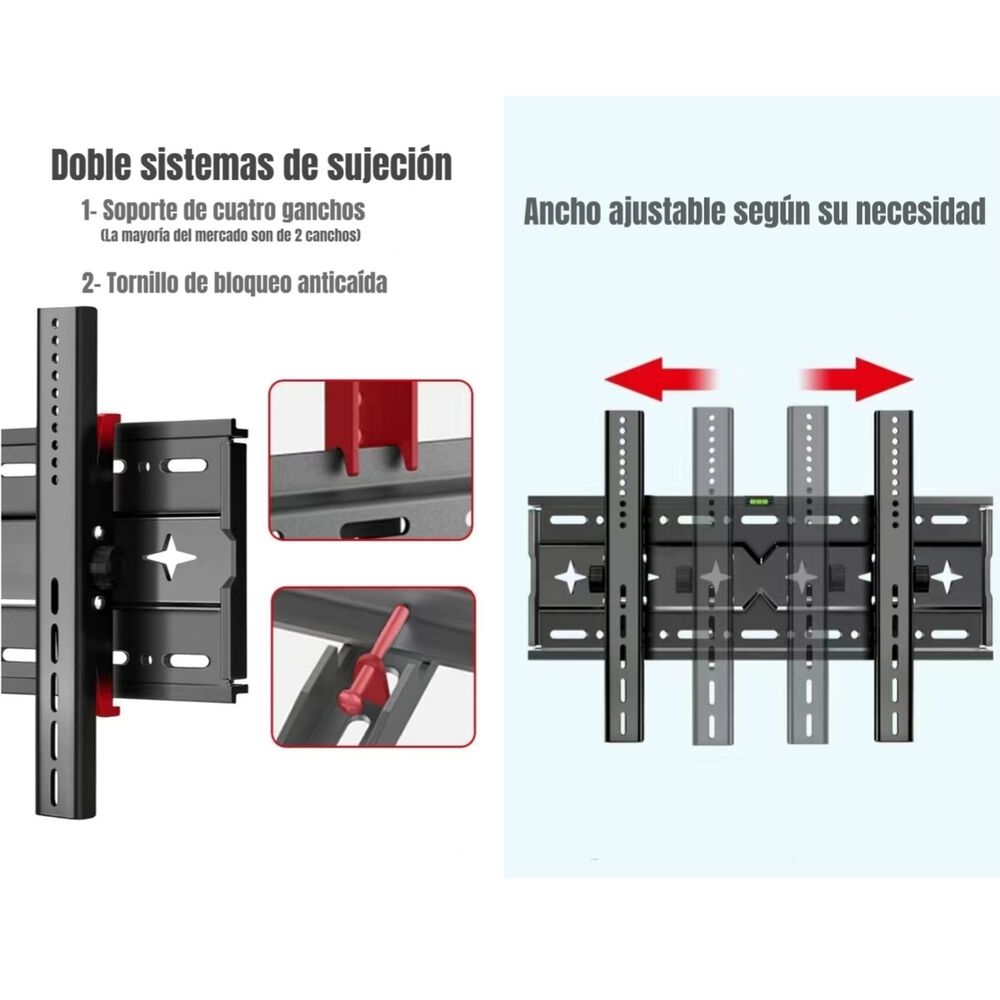 Doble sistemas de sujeción

1- Soporte de cuatro ganchos
(La mayoría del mercado son de 2 canchos)

2- Tornillo de bloqueo anticaída

Ancho ajustable según su necesidad