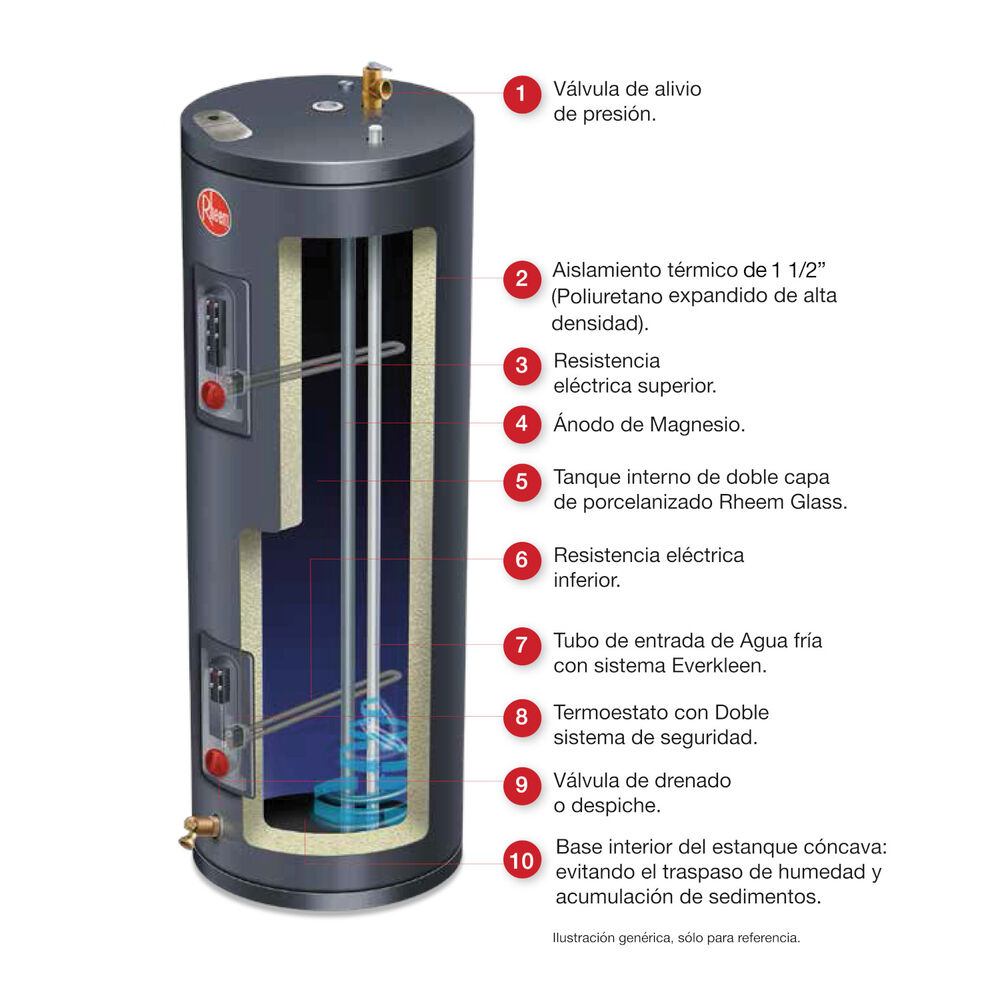 Rheem

1 Válvula de alivio de presión.

2 Aislamiento térmico de 1 1/2" (Poliuretano expandido de alta densidad).

3 Resistencia eléctrica superior.

4 Ánodo de Magnesio.

5 Tanque interno de doble capa de porcelanizado Rheem Glass.

6 Resistencia eléctrica inferior.

7 Tubo de entrada de Agua fría con sistema Everkleen.

8 Termoestato con Doble sistema de seguridad.

9 Válvula de drenado o despiche.

10 Base interior del estanque cóncava: evitando el traspaso de humedad y acumulación de sedimentos.

Ilustración genérica, sólo para referencia.