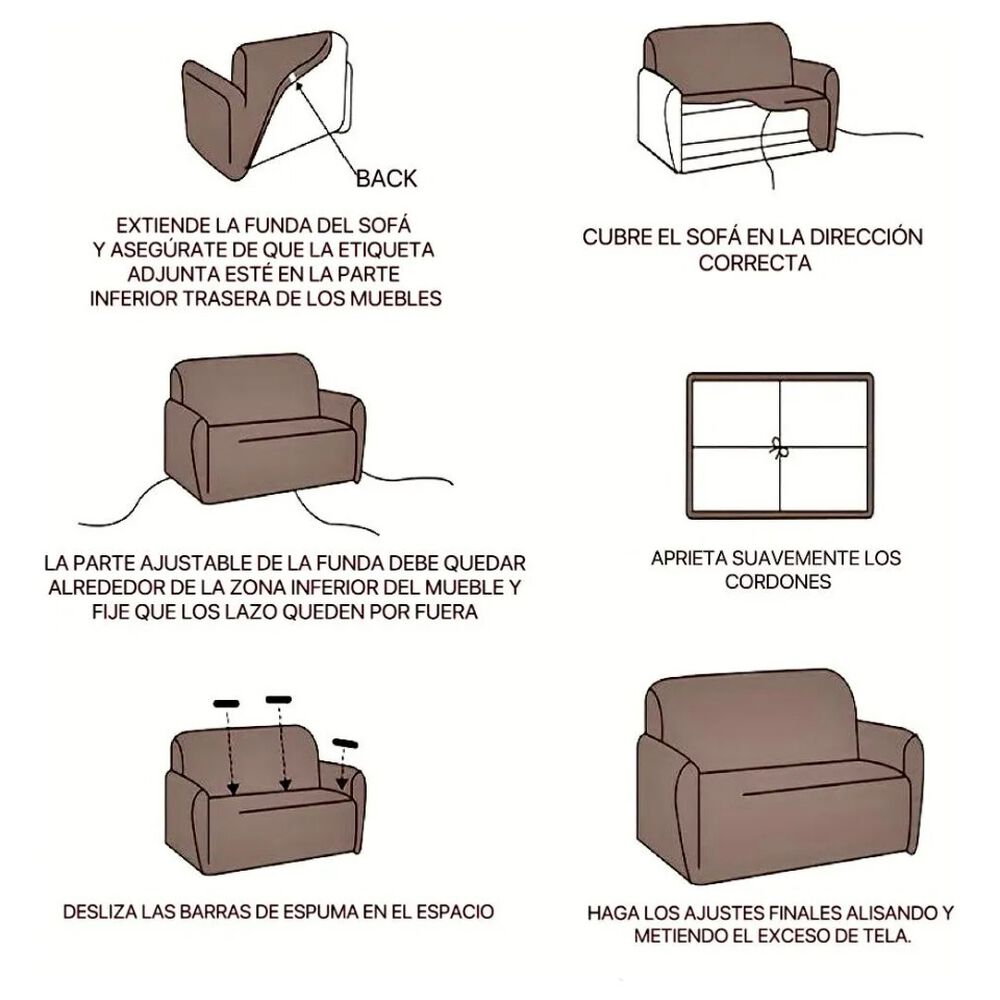 BACK

EXTIENDE LA FUNDA DEL SOFÁ Y ASEGÚRATE DE QUE LA ETIQUETA ADJUNTA ESTÉ EN LA PARTE INFERIOR TRASERA DE LOS MUEBLES

CUBRE EL SOFÁ EN LA DIRECCIÓN CORRECTA

LA PARTE AJUSTABLE DE LA FUNDA DEBE QUEDAR ALREDEDOR DE LA ZONA INFERIOR DEL MUEBLE Y FIJE QUE LOS LAZO QUEDEN POR FUERA

APRIETA SUAVEMENTE LOS CORDONES

DESLIZA LAS BARRAS DE ESPUMA EN EL ESPACIO

HAGA LOS AJUSTES FINALES ALISANDO Y METIENDO EL EXCESO DE TELA.