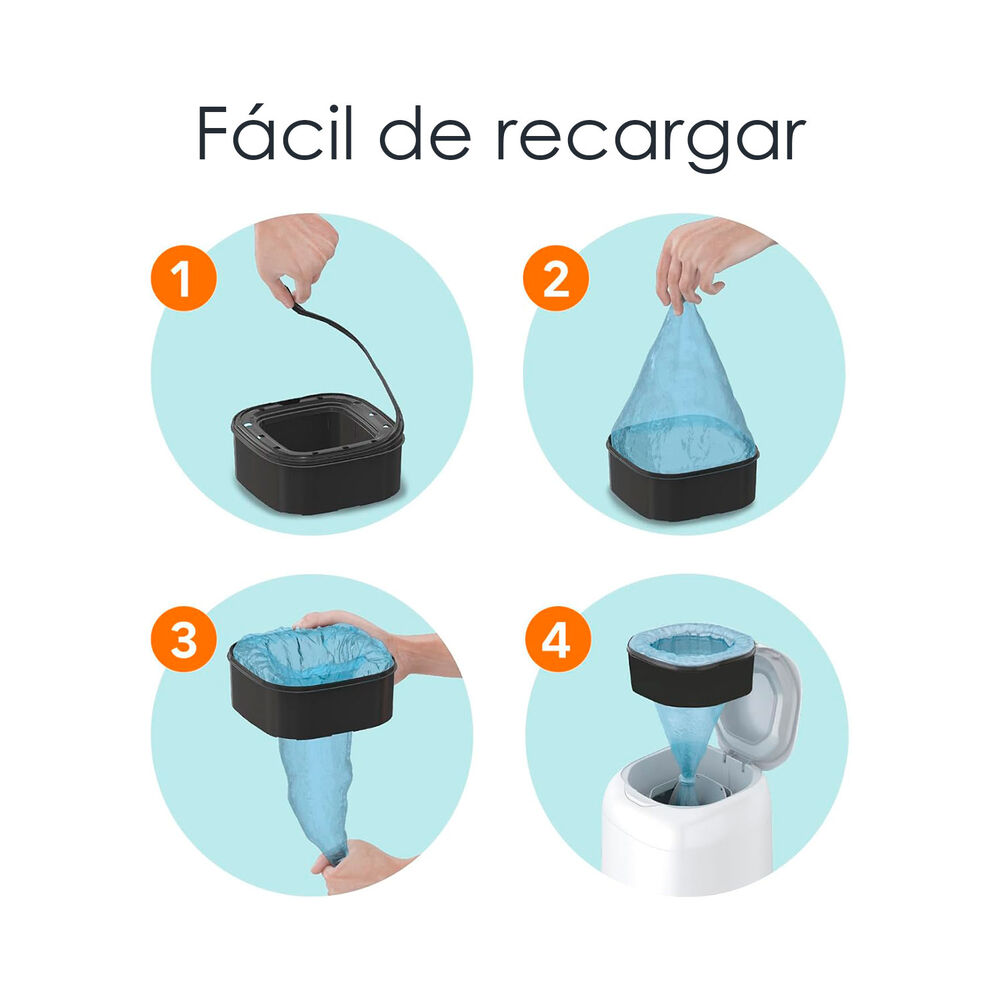 Fácil de recargar

1

2

3

4